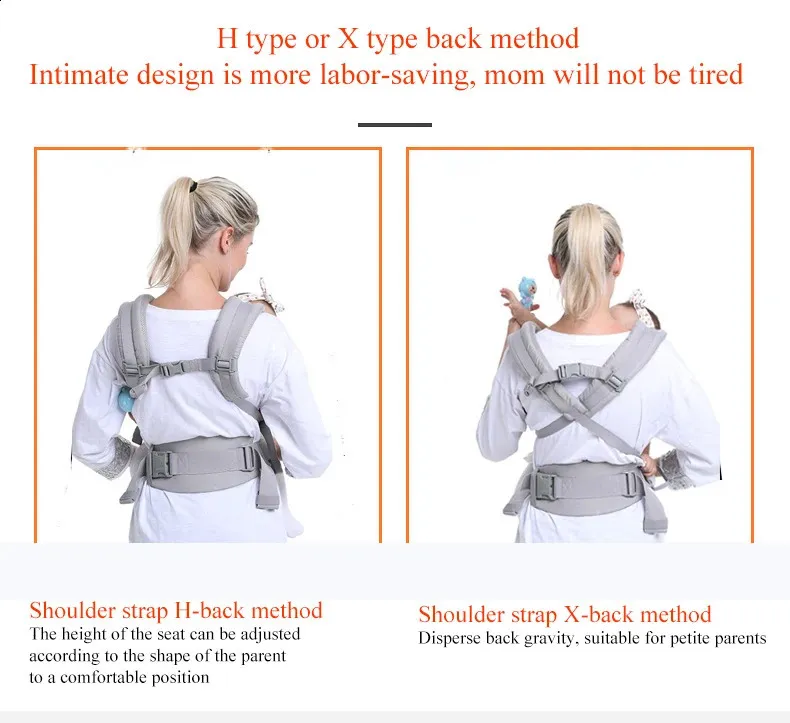 H type or X type back method
Intimate design is more labor-saving, mom will not be tired

Shoulder strap H-back method
The height of the seat can be adjusted according to the shape of the parent to a comfortable position

Shoulder strap X-back method
Disperse back gravity, suitable for petite parents