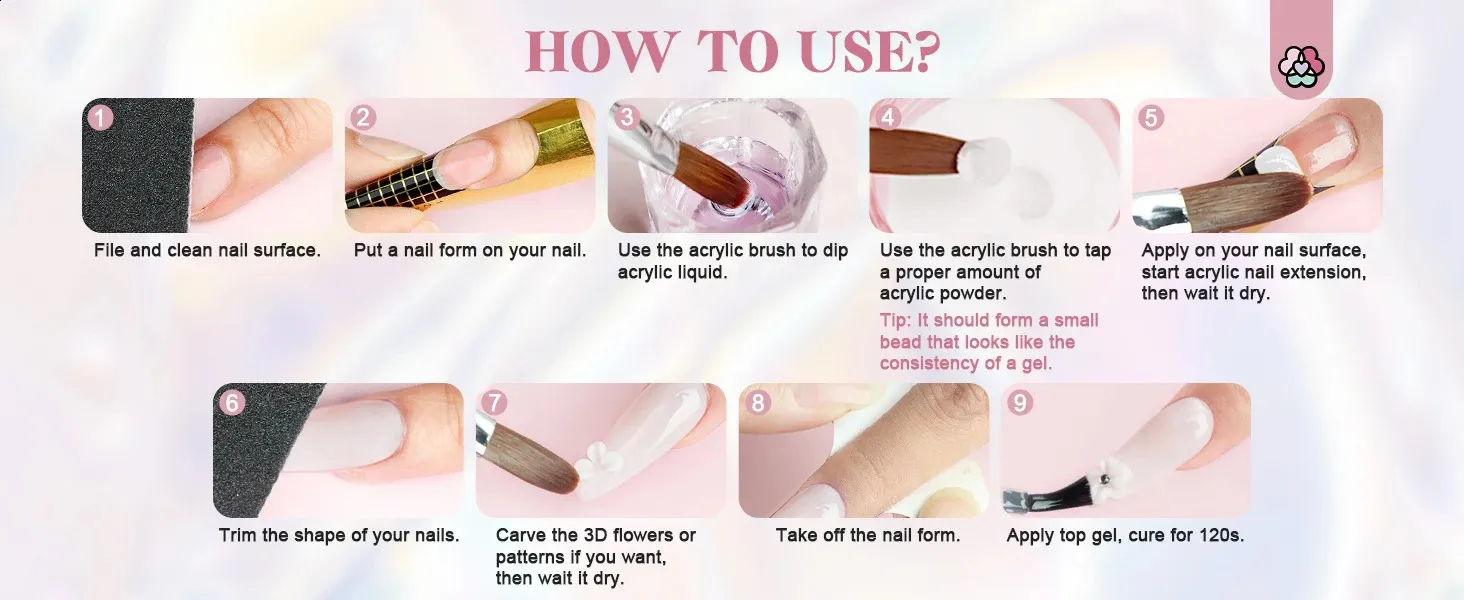 HOW TO USE?

1
File and clean nail surface.

2
Put a nail form on your nail.

3
Use the acrylic brush to dip acrylic liquid.

4
Use the acrylic brush to tap a proper amount of acrylic powder.
Tip: It should form a small bead that looks like the consistency of a gel.

5
Apply on your nail surface, start acrylic nail extension, then wait it dry.

6
Trim the shape of your nails.

7
Carve the 3D flowers or patterns if you want, then wait it dry.

8
Take off the nail form.

9
Apply top gel, cure for 120s.