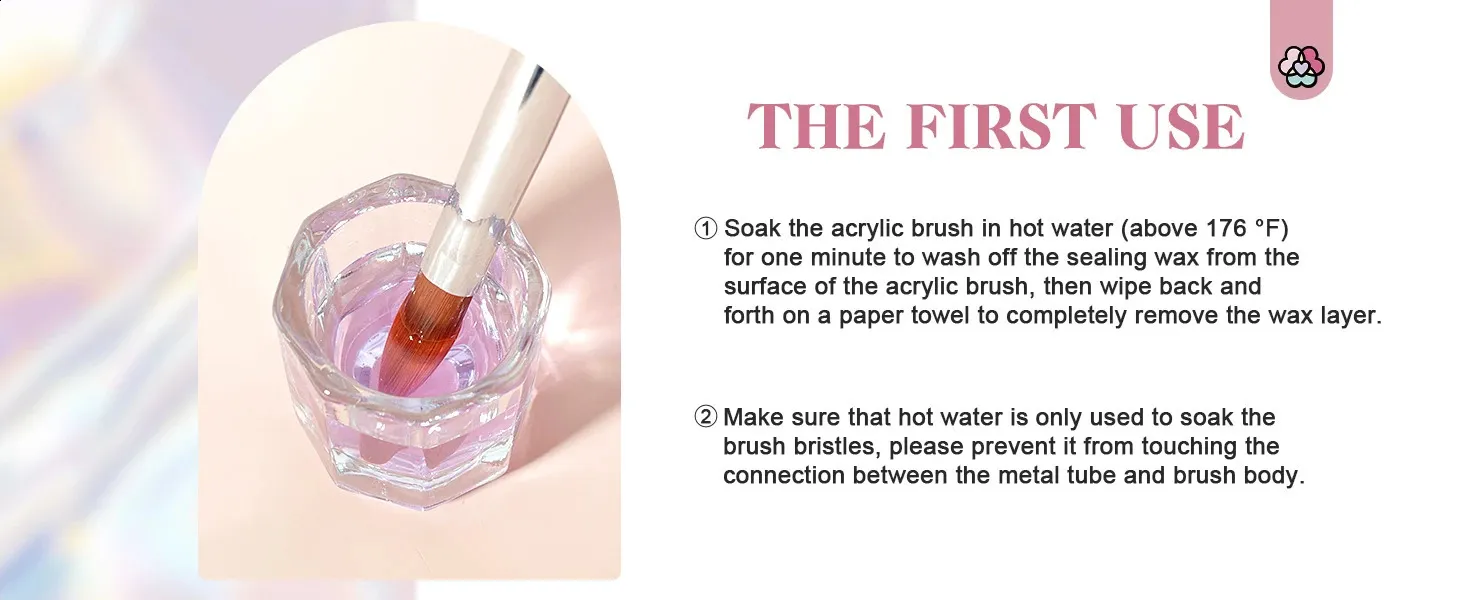 THE FIRST USE

① Soak the acrylic brush in hot water (above 176 °F) for one minute to wash off the sealing wax from the surface of the acrylic brush, then wipe back and forth on a paper towel to completely remove the wax layer.

② Make sure that hot water is only used to soak the brush bristles, please prevent it from touching the connection between the metal tube and brush body.