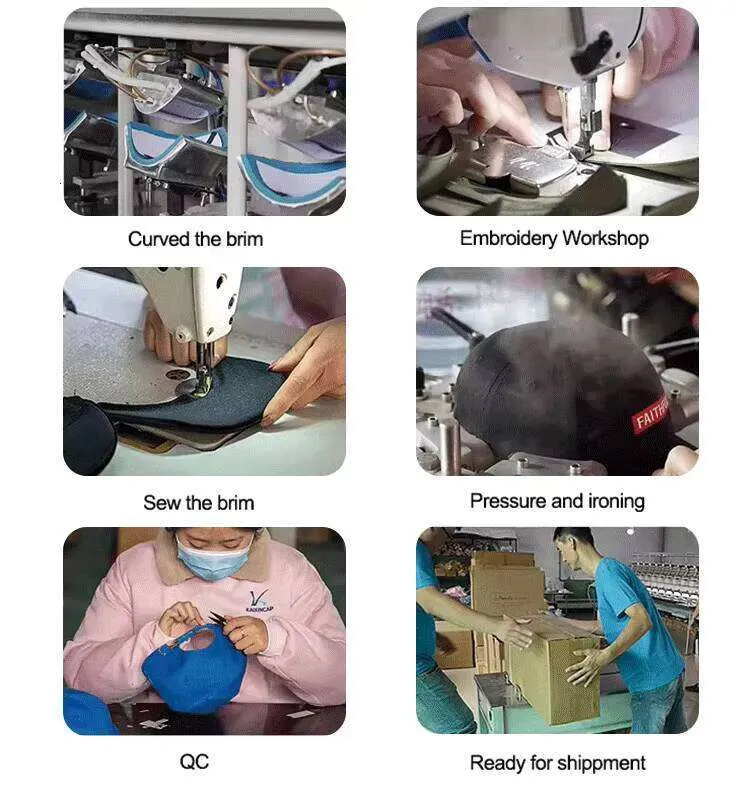 Curved the brim

Embroidery Workshop

Sew the brim

FAITH

Pressure and ironing

KAIXINCAP

QC

Ready for shippment