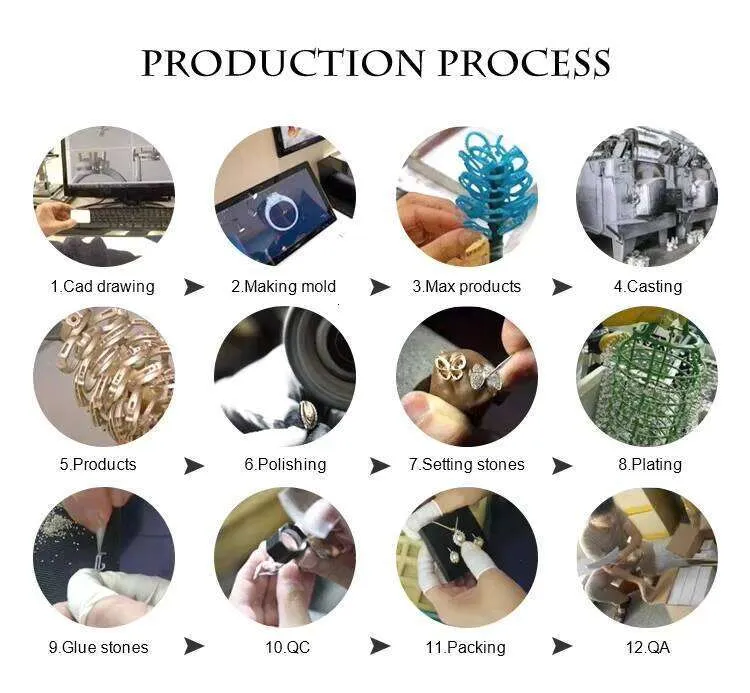 PRODUCTION PROCESS

1.Cad drawing

2.Making mold

3.Max products

4.Casting

5.Products

6.Polishing

7.Setting stones

8.Plating

9.Glue stones

10.QC

11.Packing

12.QA