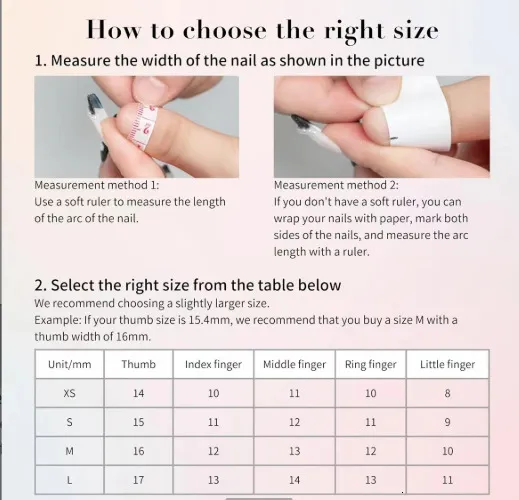 How to choose the right size

1. Measure the width of the nail as shown in the picture

Measurement method 1:
Use a soft ruler to measure the length of the arc of the nail.

Measurement method 2:
If you don't have a soft ruler, you can wrap your nails with paper, mark both sides of the nails, and measure the arc length with a ruler.

2. Select the right size from the table below

We recommend choosing a slightly larger size.
Example: If your thumb size is 15.4mm, we recommend that you buy a size M with a thumb width of 16mm.

| Unit/mm | Thumb | Index finger | Middle finger | Ring finger | Little finger |
|---|---|---|---|---|---|
| XS | 14 | 10 | 11 | 10 | 8 |
| S | 15 | 11 | 12 | 11 | 9 |
| M | 16 | 12 | 13 | 12 | 10 |
| L | 17 | 13 | 14 | 13 | 11 |