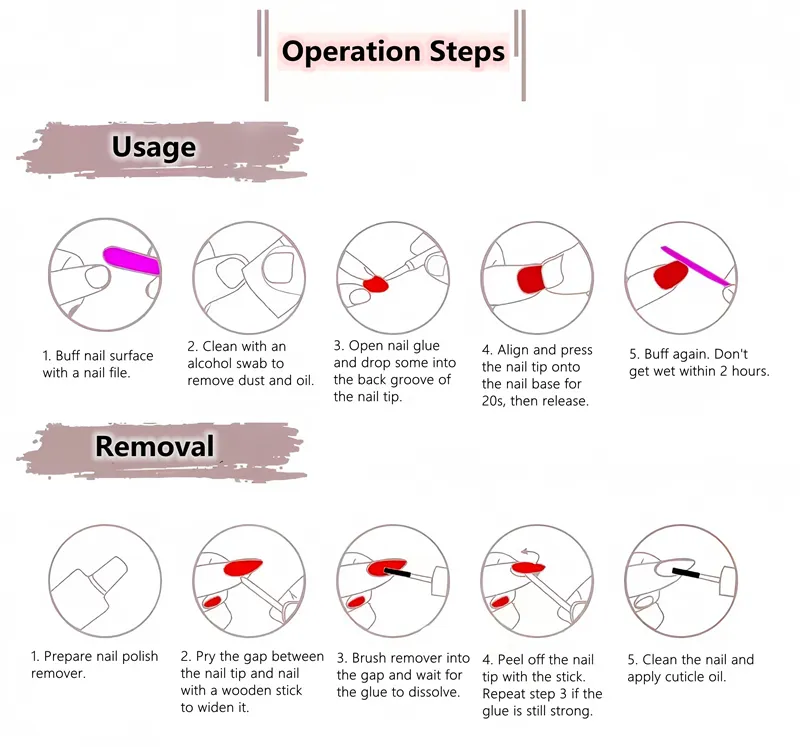 Operation Steps

Usage

1. Buff nail surface with a nail file.

2. Clean with an alcohol swab to remove dust and oil.

3. Open nail glue and drop some into the back groove of the nail tip.

4. Align and press the nail tip onto the nail base for 20s, then release.

5. Buff again. Don't get wet within 2 hours.

Removal

1. Prepare nail polish remover.

2. Pry the gap between the nail tip and nail with a wooden stick to widen it.

3. Brush remover into the gap and wait for the glue to dissolve.

4. Peel off the nail tip with the stick. Repeat step 3 if the glue is still strong.

5. Clean the nail and apply cuticle oil.