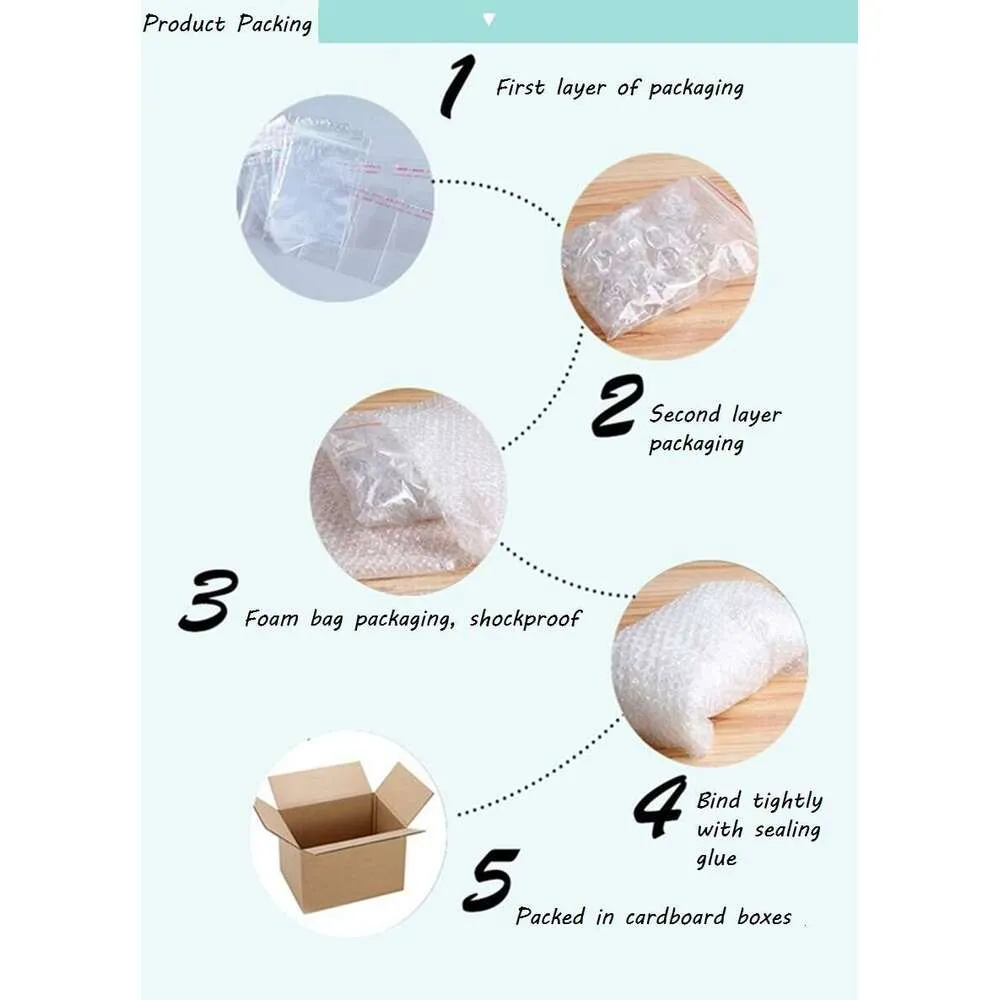 Product Packing

1 First layer of packaging

2 Second layer packaging

3 Foam bag packaging, shockproof

4 Bind tightly with sealing glue

5 Packed in cardboard boxes