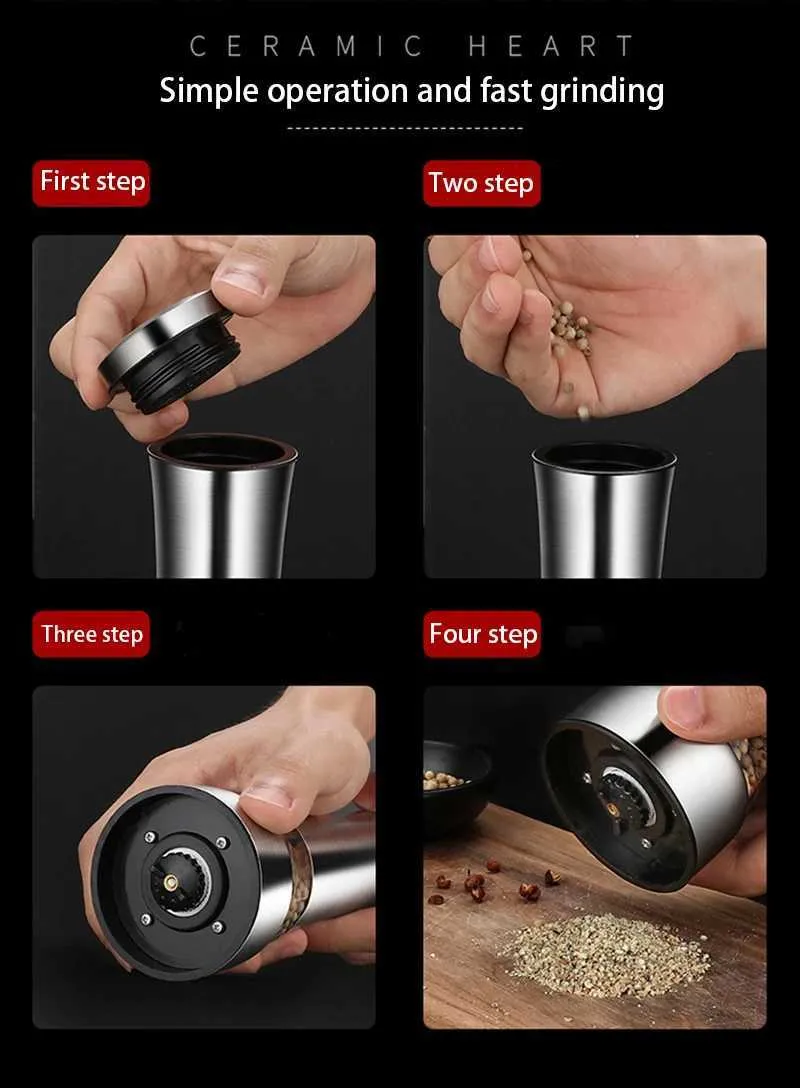 CERAMIC HEART
Simple operation and fast grinding

First step

Two step

Three step

Four step