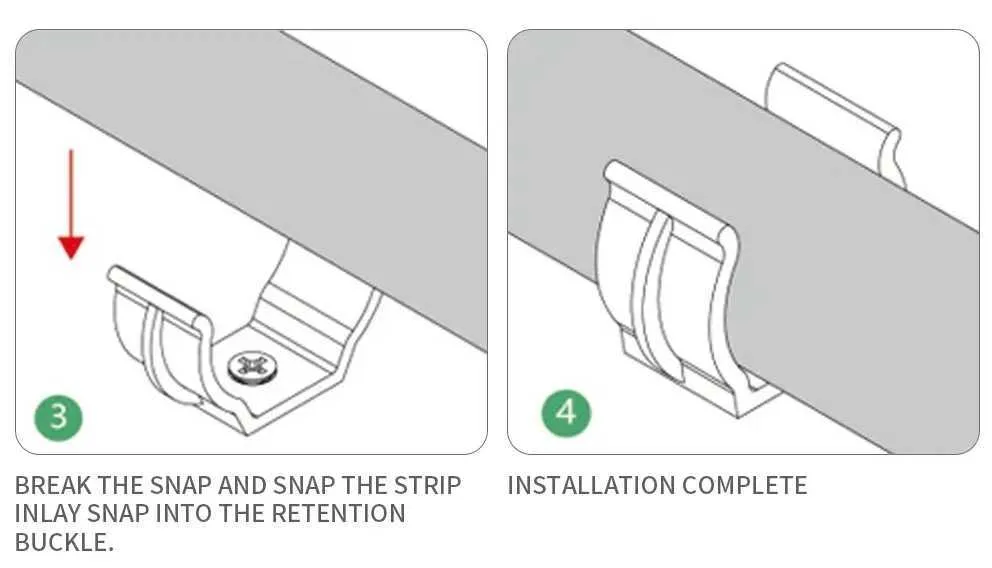 3

BREAK THE SNAP AND SNAP THE STRIP INLAY SNAP INTO THE RETENTION BUCKLE.

4

INSTALLATION COMPLETE