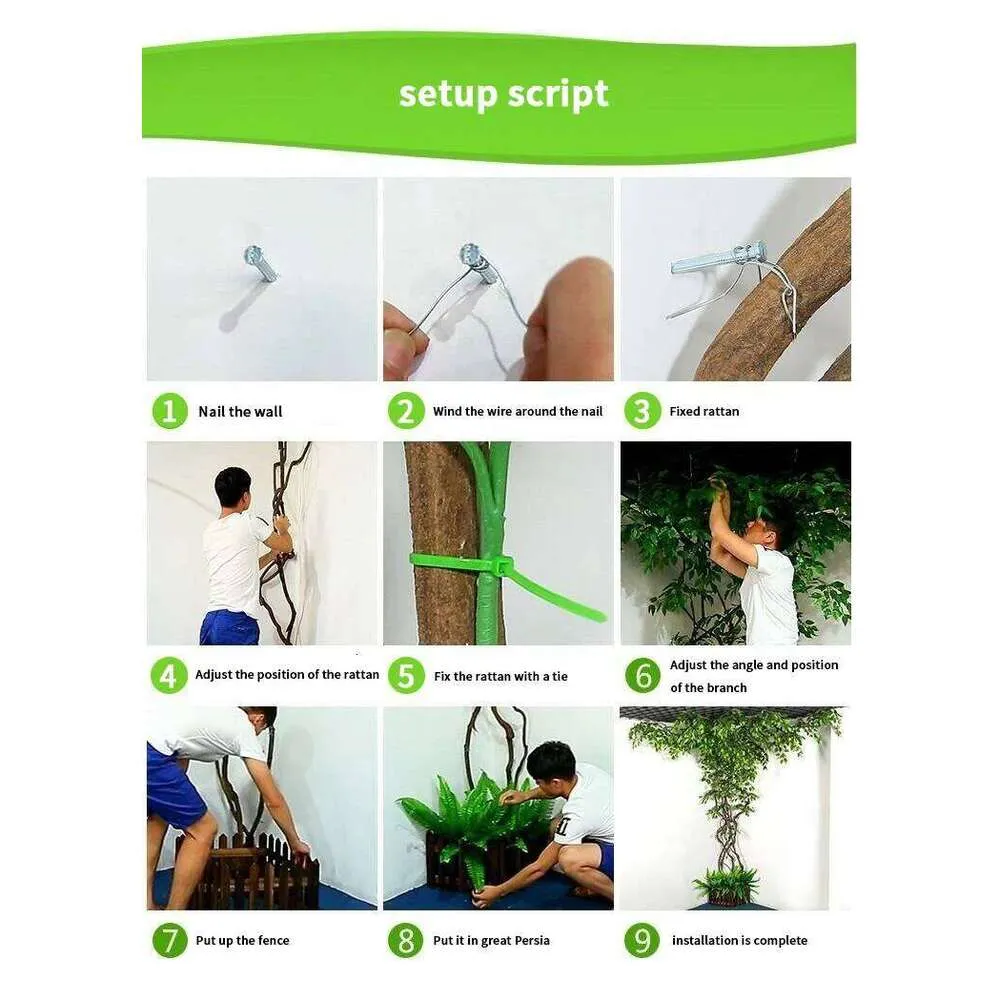 setup script

1 Nail the wall

2 Wind the wire around the nail

3 Fixed rattan

4 Adjust the position of the rattan

5 Fix the rattan with a tie

6 Adjust the angle and position of the branch

7 Put up the fence

8 Put it in great Persia

9 installation is complete