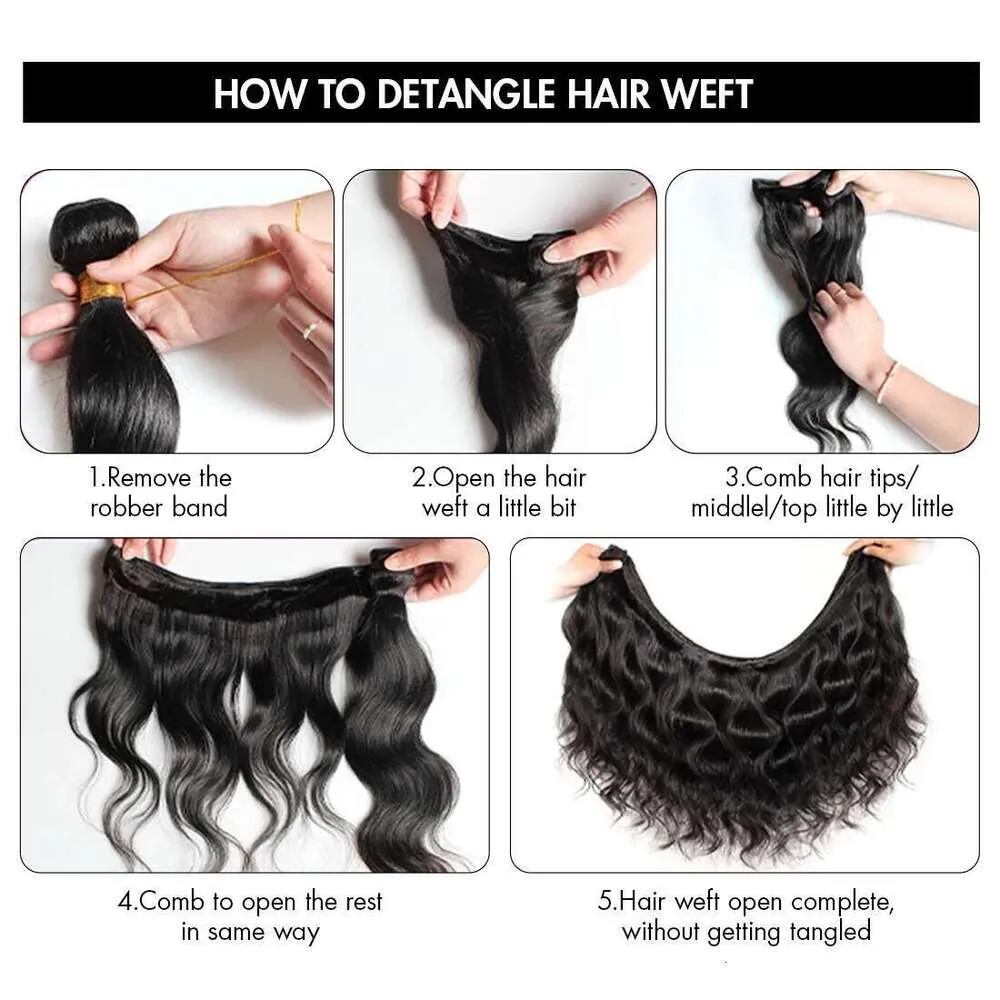 HOW TO DETANGLE HAIR WEFT

1.Remove the robber band

2.Open the hair weft a little bit

3.Comb hair tips/ middlel/top little by little

4.Comb to open the rest in same way

5.Hair weft open complete, without getting tangled