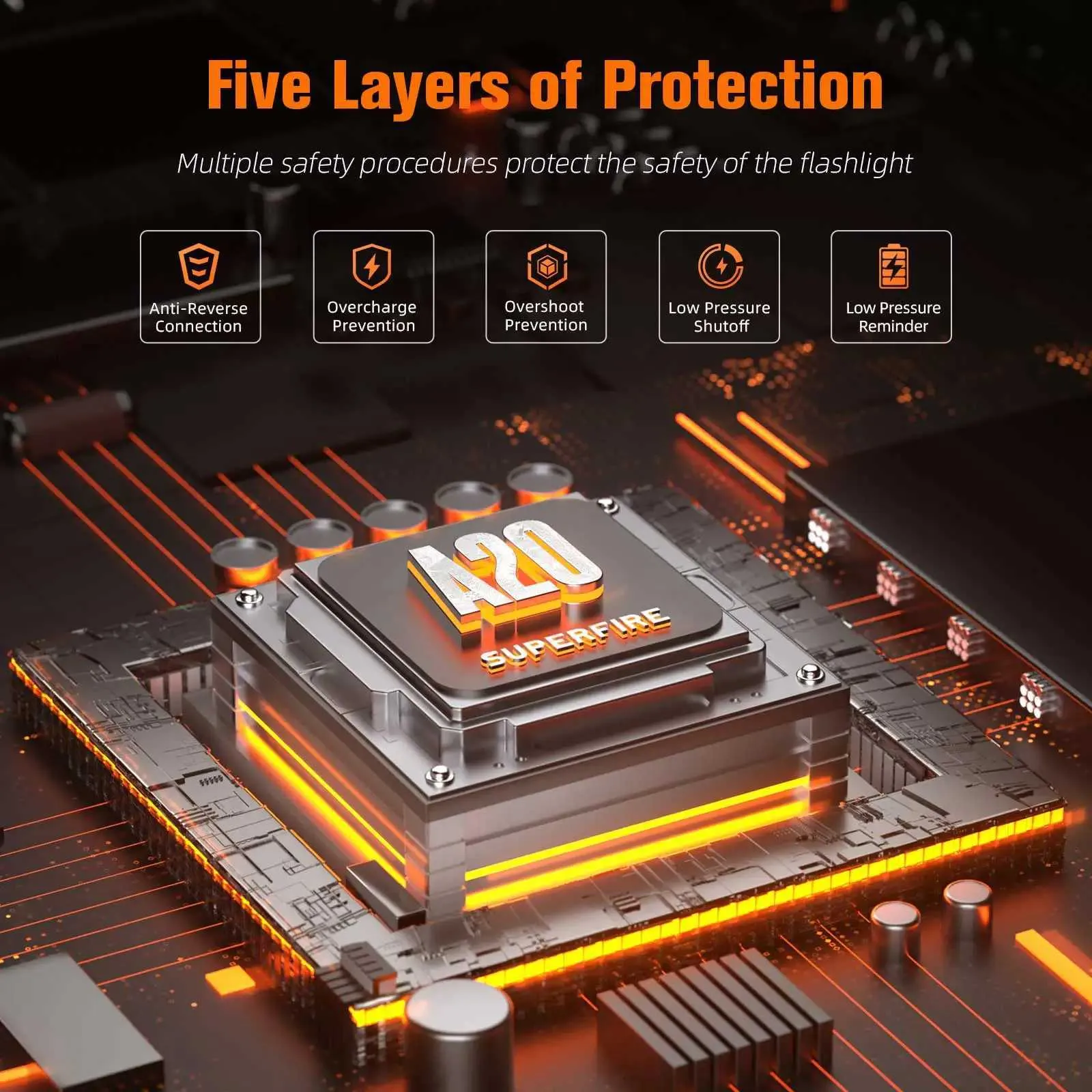 Five Layers of Protection

Multiple safety procedures protect the safety of the flashlight

Anti-Reverse Connection

Overcharge Prevention

Overshoot Prevention

Low Pressure Shutoff

Low Pressure Reminder

A20

SUPERFIRE