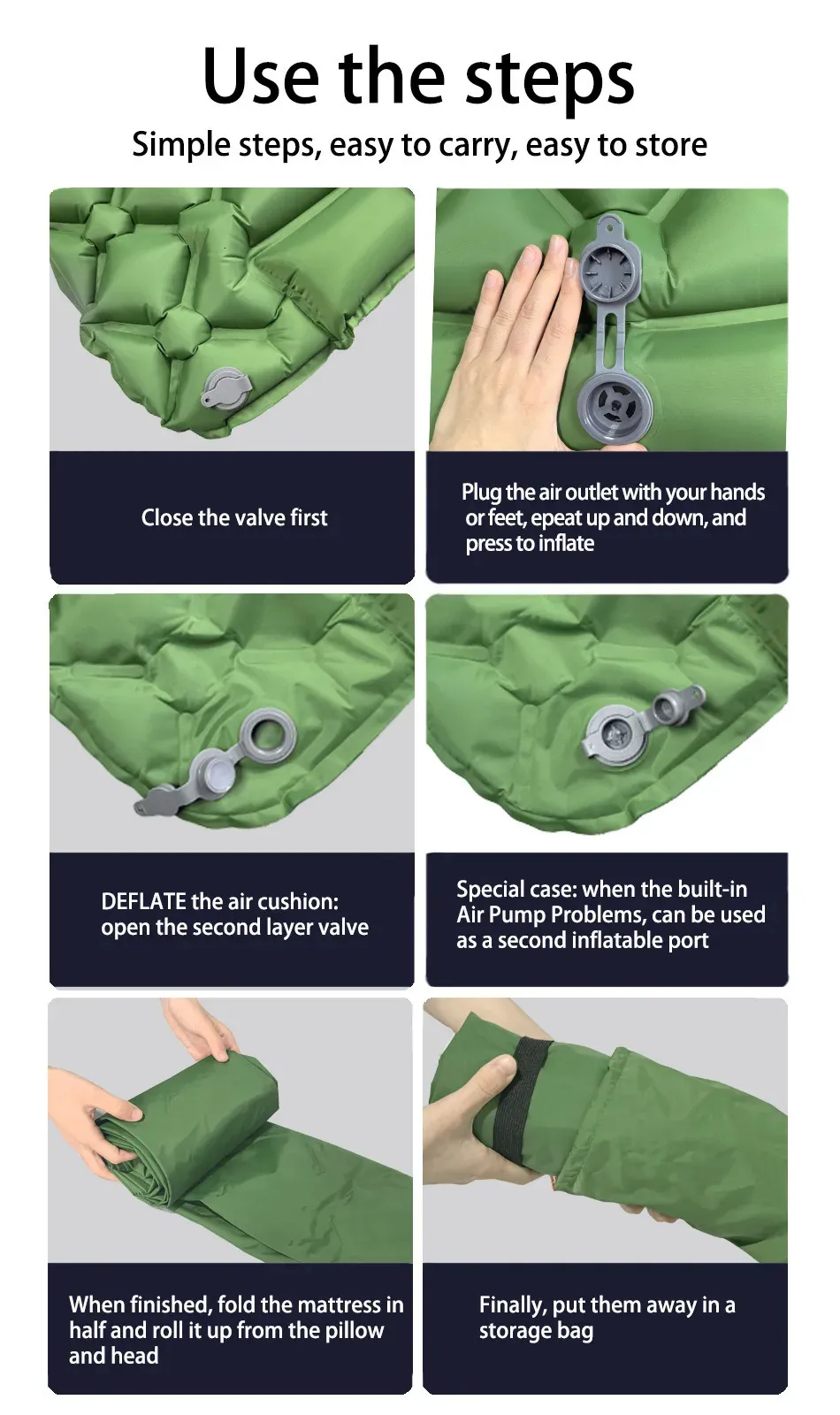 Use the steps

Simple steps, easy to carry, easy to store

Close the valve first

Plug the air outlet with your hands or feet, epeat up and down, and press to inflate

DEFLATE the air cushion: open the second layer valve

Special case: when the built-in Air Pump Problems, can be used as a second inflatable port

When finished, fold the mattress in half and roll it up from the pillow and head

Finally, put them away in a storage bag