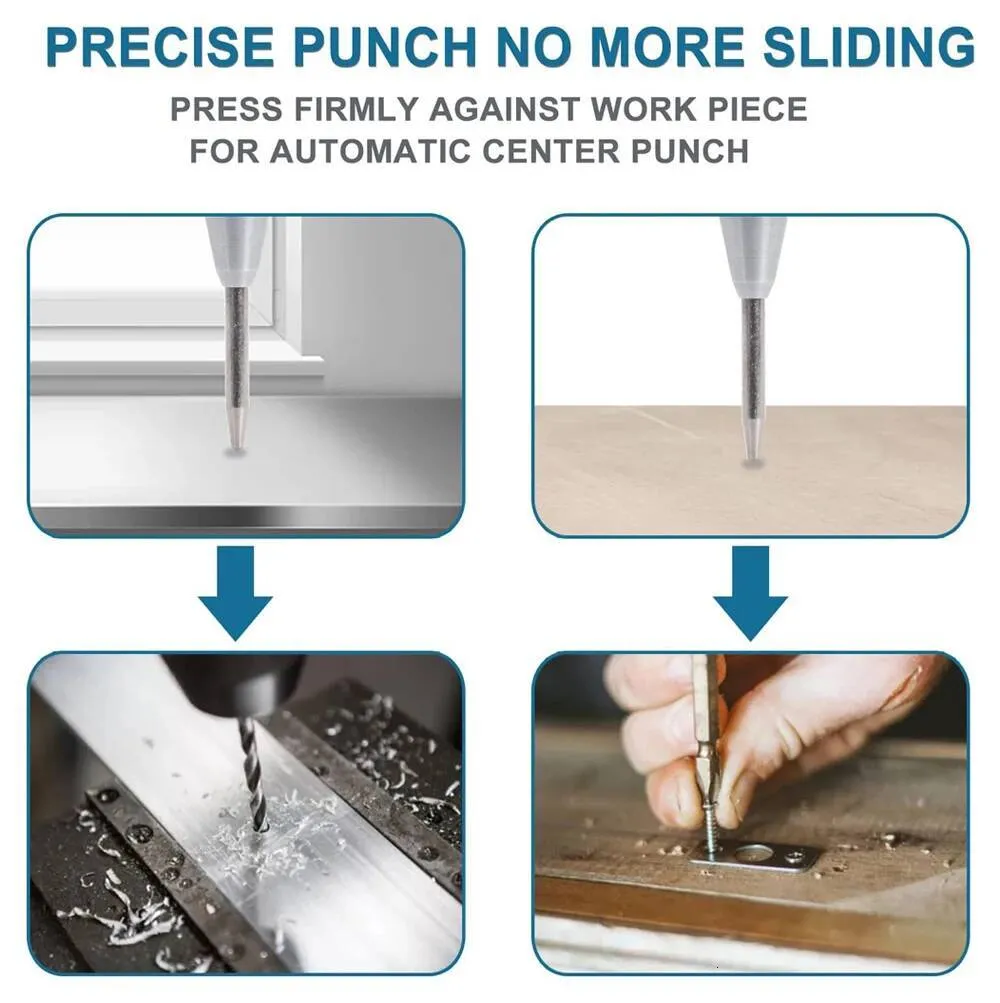 PRECISE PUNCH NO MORE SLIDING

PRESS FIRMLY AGAINST WORK PIECE
FOR AUTOMATIC CENTER PUNCH