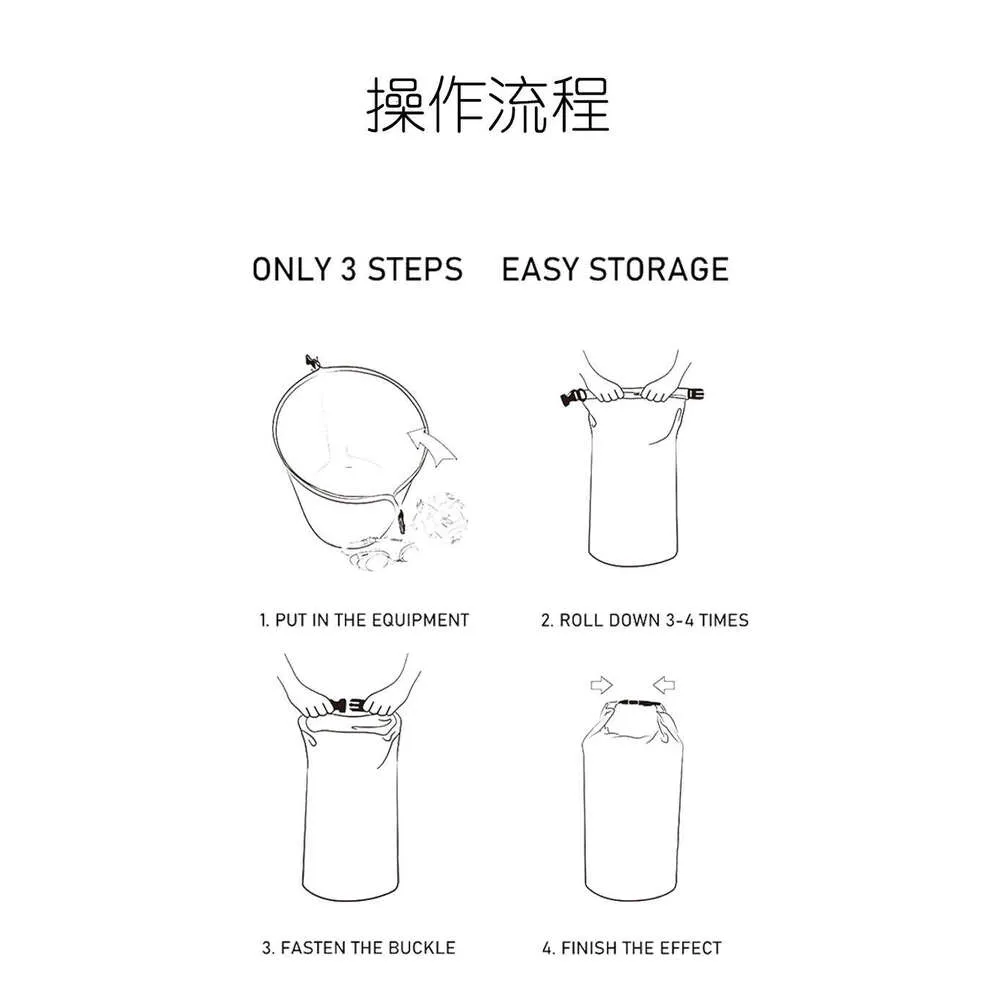 操作流程

ONLY 3 STEPS EASY STORAGE

1. PUT IN THE EQUIPMENT

2. ROLL DOWN 3-4 TIMES

3. FASTEN THE BUCKLE

4. FINISH THE EFFECT