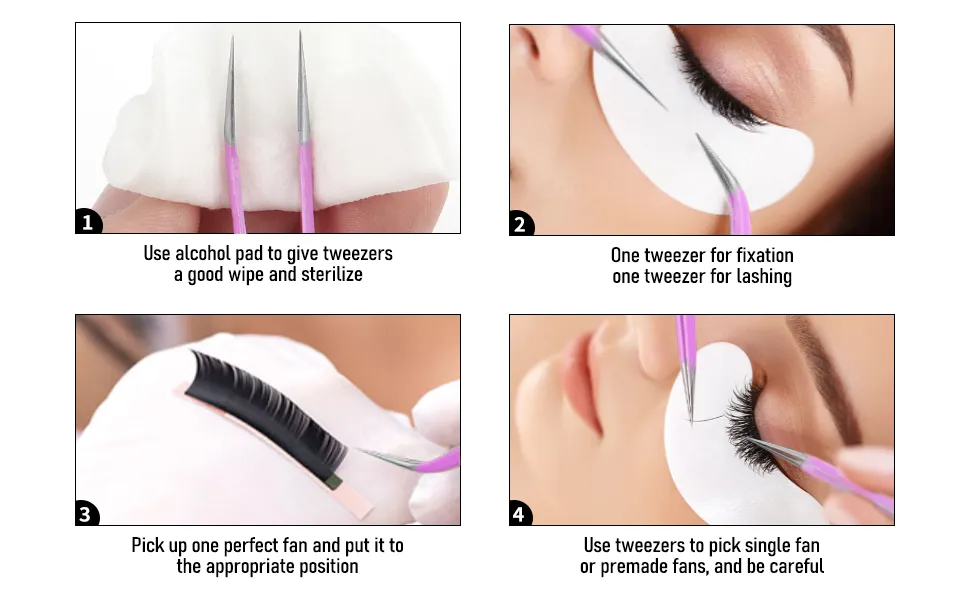 1

Use alcohol pad to give tweezers a good wipe and sterilize

2

One tweezer for fixation one tweezer for lashing

3

Pick up one perfect fan and put it to the appropriate position

4

Use tweezers to pick single fan or premade fans, and be careful