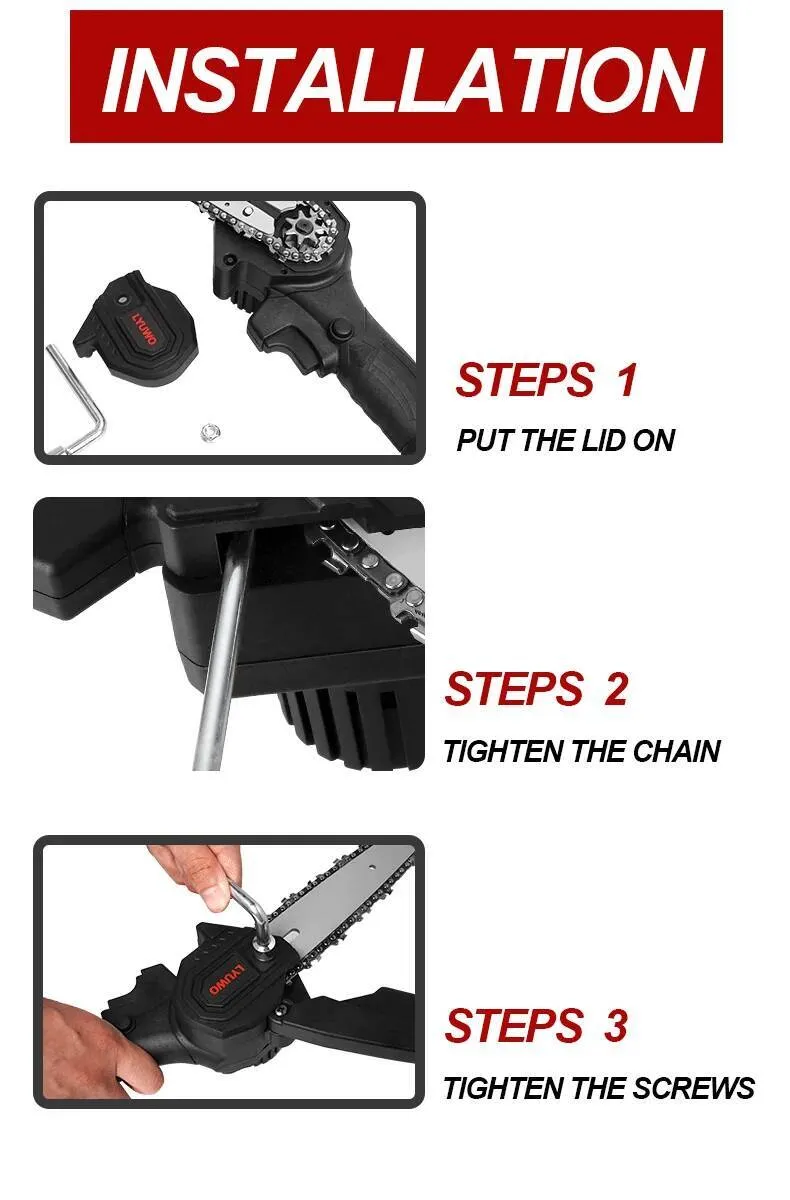 INSTALLATION

LYUWO

STEPS 1

PUT THE LID ON

STEPS 2

TIGHTEN THE CHAIN

LYUWO

STEPS 3

TIGHTEN THE SCREWS