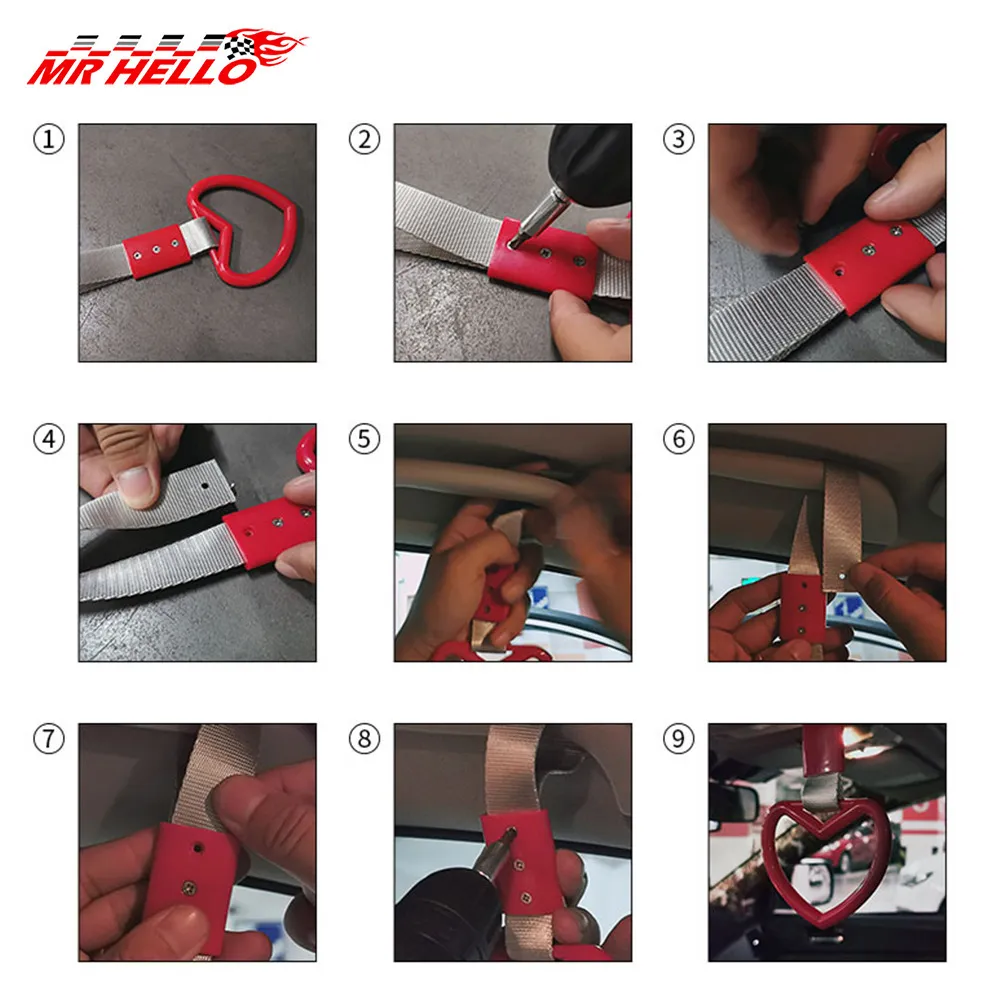 MR HELLO

①

②

③

④

⑤

⑥

⑦

⑧

⑨