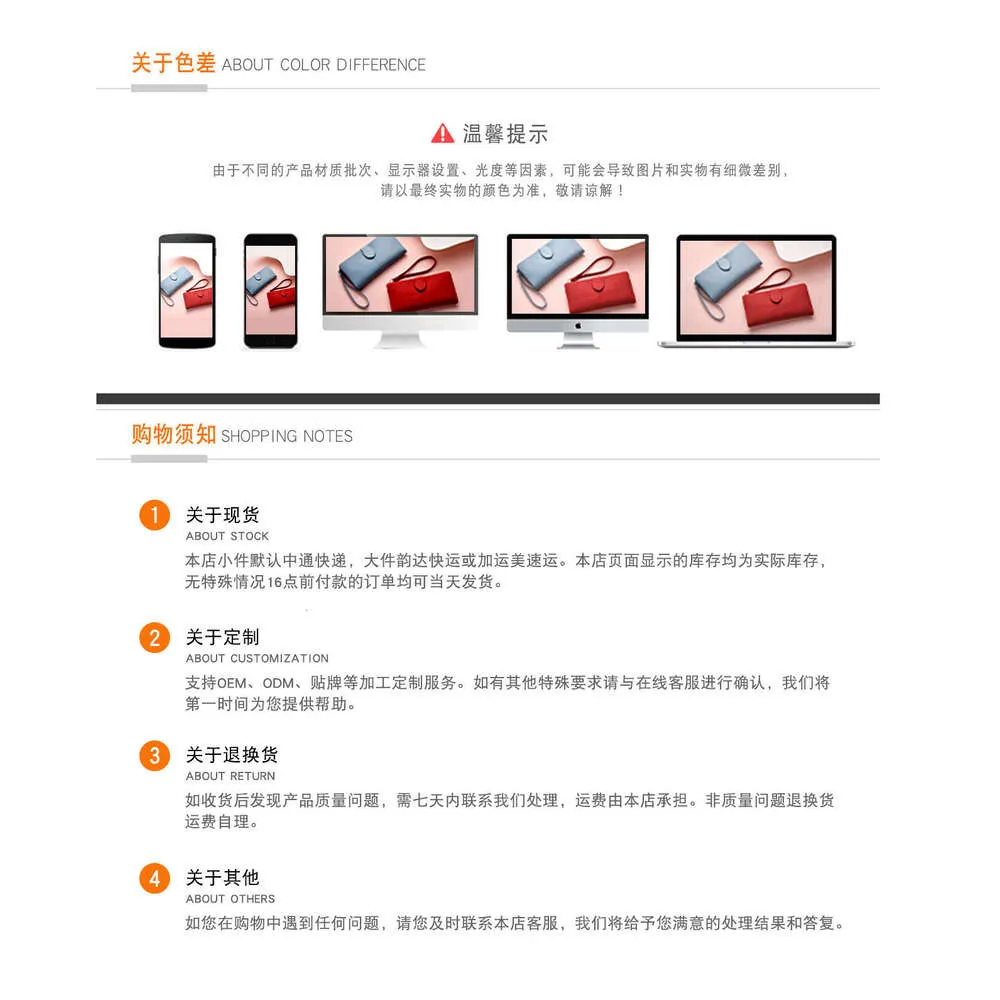 关于色差 ABOUT COLOR DIFFERENCE

温馨提示

由于不同的产品材质批次、显示器设置、光度等因素，可能会导致图片和实物有细微差别，请以最终实物的颜色为准，敬请谅解！

购物须知 SHOPPING NOTES

1 关于现货
ABOUT STOCK
本店小件默认中通快递，大件韵达快运或加运美速运。本店页面显示的库存均为实际库存，无特殊情况16点前付款的订单均可当天发货。

2 关于定制
ABOUT CUSTOMIZATION
支持OEM、ODM、贴牌等加工定制服务。如有其他特殊要求请与在线客服进行确认，我们将第一时间为您提供帮助。

3 关于退换货
ABOUT RETURN
如收货后发现产品质量问题，需七天内联系我们处理，运费由本店承担。非质量问题退换货运费自理。

4 关于其他
ABOUT OTHERS
如您在购物中遇到任何问题，请您及时联系本店客服，我们将给予您满意的处理结果和答复。