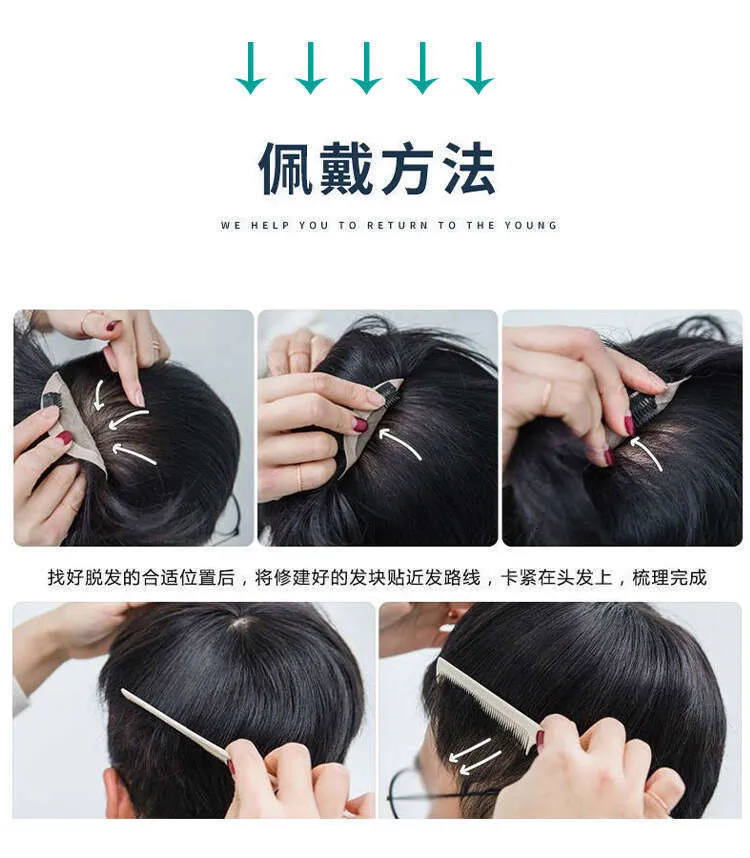 佩戴方法

WE HELP YOU TO RETURN TO THE YOUNG

找好脱发的合适位置后，将修建好的发块贴近发路线，卡紧在头发上，梳理完成