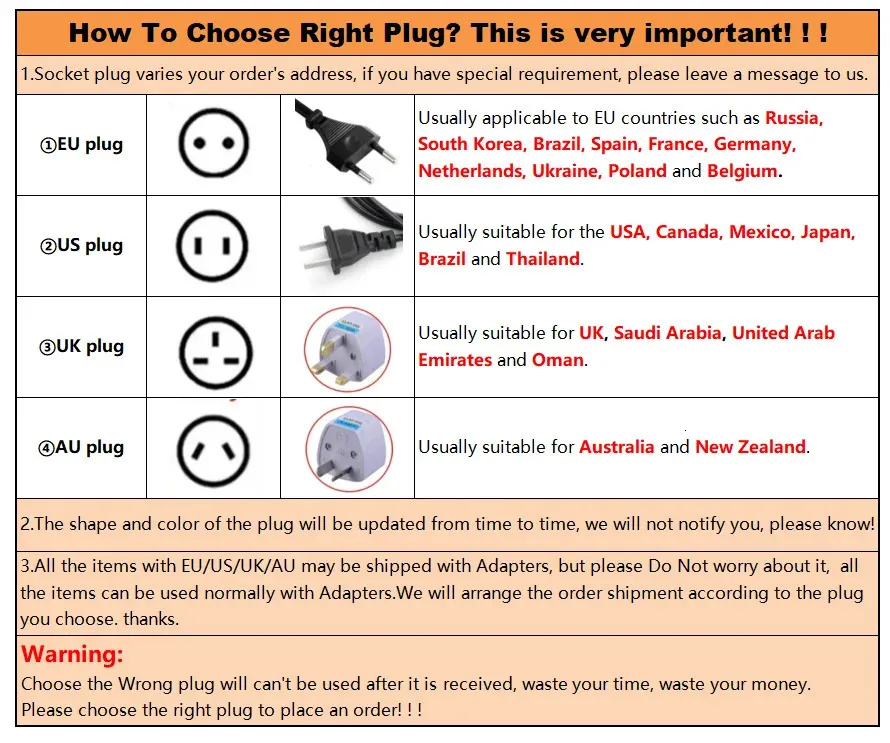 How To Choose Right Plug? This is very important! ! !

1.Socket plug varies your order's address, if you have special requirement, please leave a message to us.

| | | | |
|---|---|---|---|
| ①EU plug | | | Usually applicable to EU countries such as Russia, South Korea, Brazil, Spain, France, Germany, Netherlands, Ukraine, Poland and Belgium. |
| ②US plug | | | Usually suitable for the USA, Canada, Mexico, Japan, Brazil and Thailand. |
| ③UK plug | | | Usually suitable for UK, Saudi Arabia, United Arab Emirates and Oman. |
| ④AU plug | | | Usually suitable for Australia and New Zealand. |

2.The shape and color of the plug will be updated from time to time, we will not notify you, please know!

3.All the items with EU/US/UK/AU may be shipped with Adapters, but please Do Not worry about it, all the items can be used normally with Adapters.We will arrange the order shipment according to the plug you choose. thanks.

Warning:
Choose the Wrong plug will can't be used after it is received, waste your time, waste your money.
Please choose the right plug to place an order! ! !