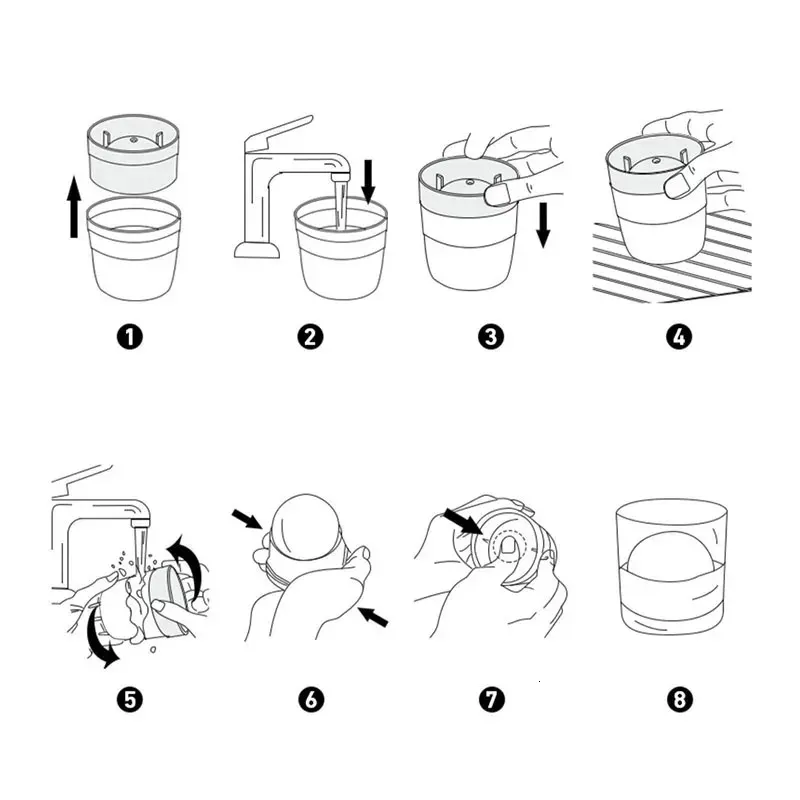 1
2
3
4
5
6
7
8