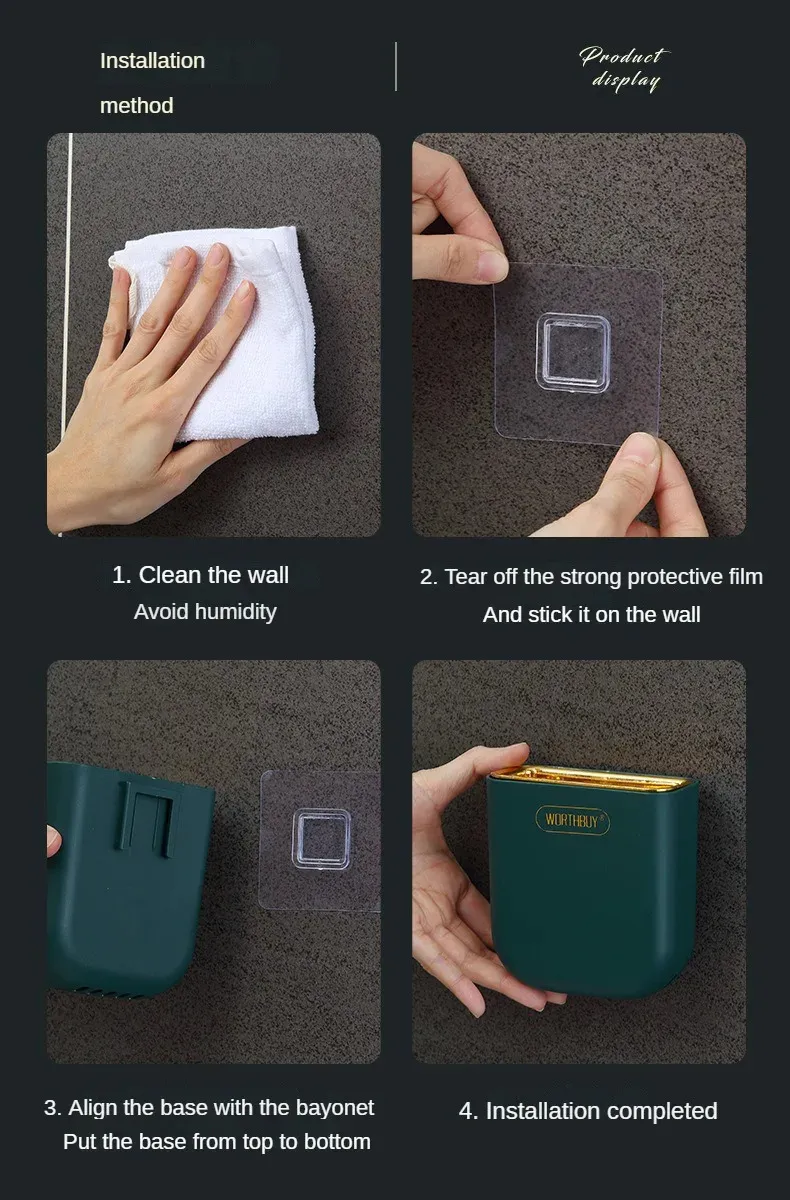 Installation method

Product display

1. Clean the wall
Avoid humidity

2. Tear off the strong protective film
And stick it on the wall

WORTHBUY

3. Align the base with the bayonet
Put the base from top to bottom

4. Installation completed