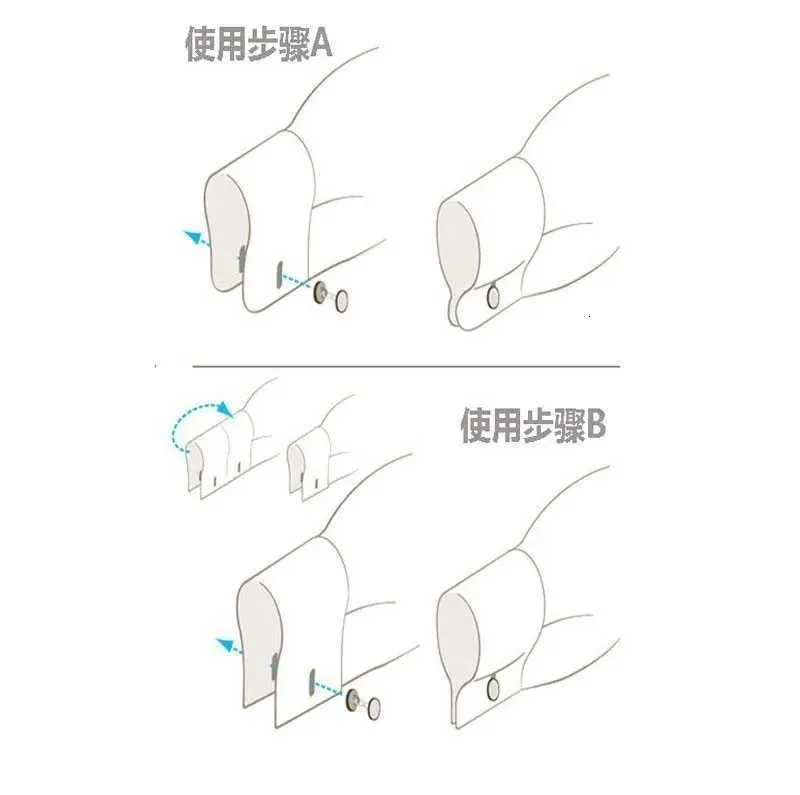 使用步骤A

使用步骤B