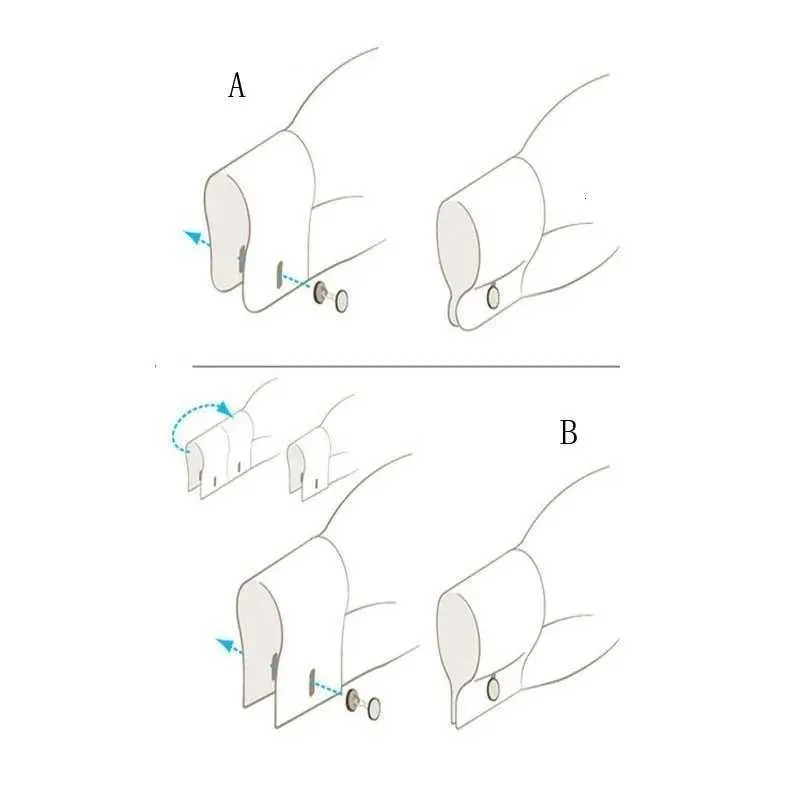 A

B