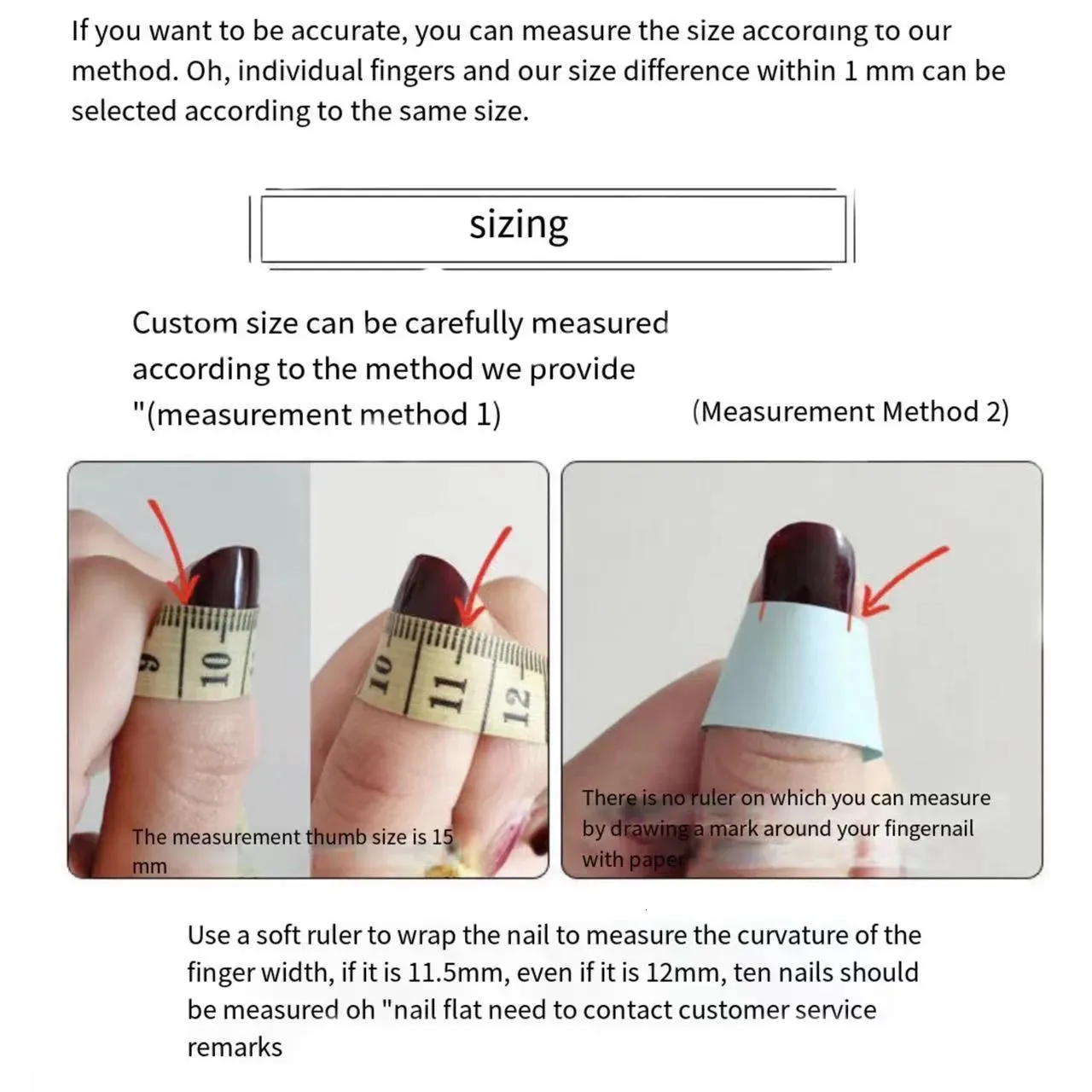 If you want to be accurate, you can measure the size according to our method. Oh, individual fingers and our size difference within 1 mm can be selected according to the same size.

sizing

Custom size can be carefully measured according to the method we provide "(measurement method 1)

(Measurement Method 2)

9
10

10
11
12

The measurement thumb size is 15 mm

There is no ruler on which you can measure by drawing a mark around your fingernail with paper

Use a soft ruler to wrap the nail to measure the curvature of the finger width, if it is 11.5mm, even if it is 12mm, ten nails should be measured oh "nail flat need to contact customer service remarks