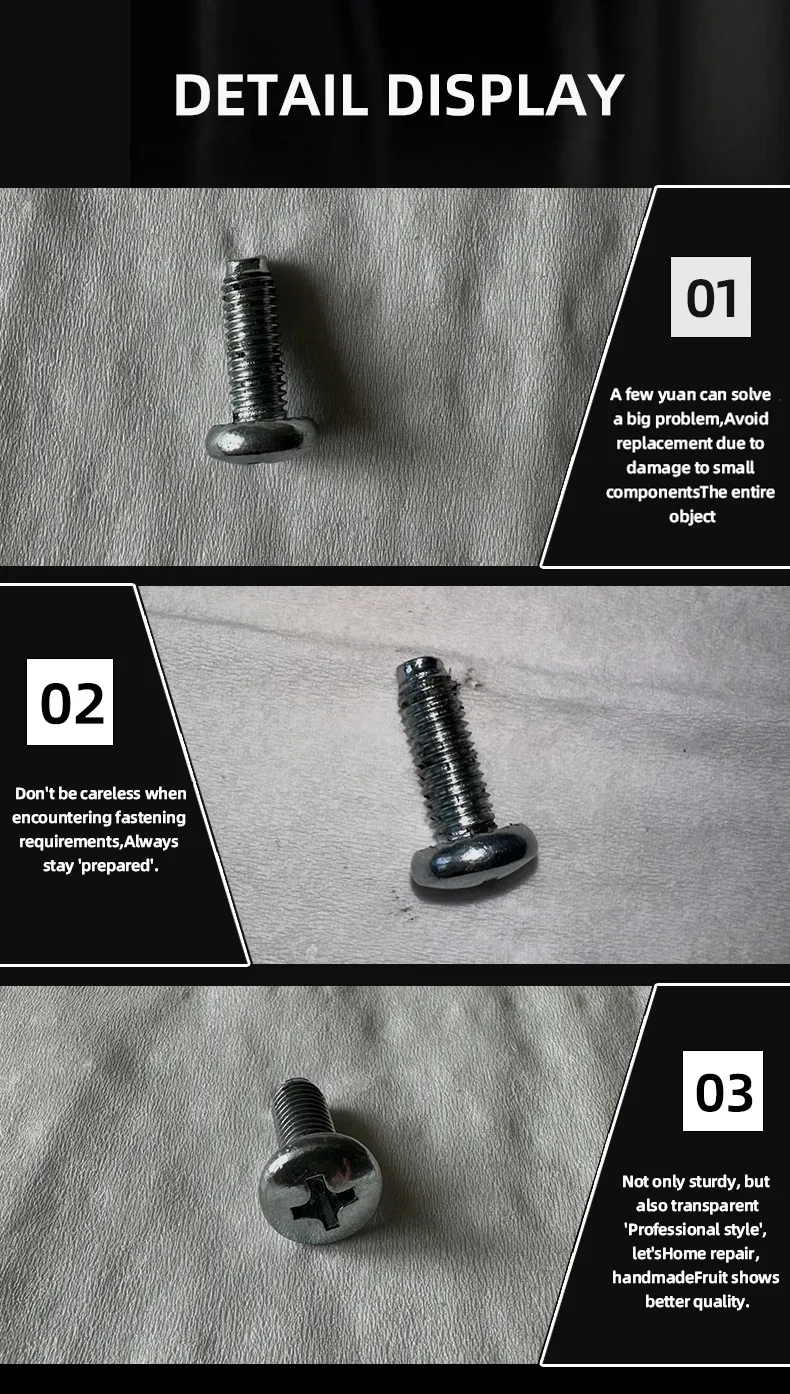 DETAIL DISPLAY

01

A few yuan can solve a big problem,Avoid replacement due to damage to small componentsThe entire object

02

Don't be careless when encountering fastening requirements,Always stay 'prepared'.

03

Not only sturdy, but also transparent 'Professional style', let'sHome repair, handmadeFruit shows better quality.