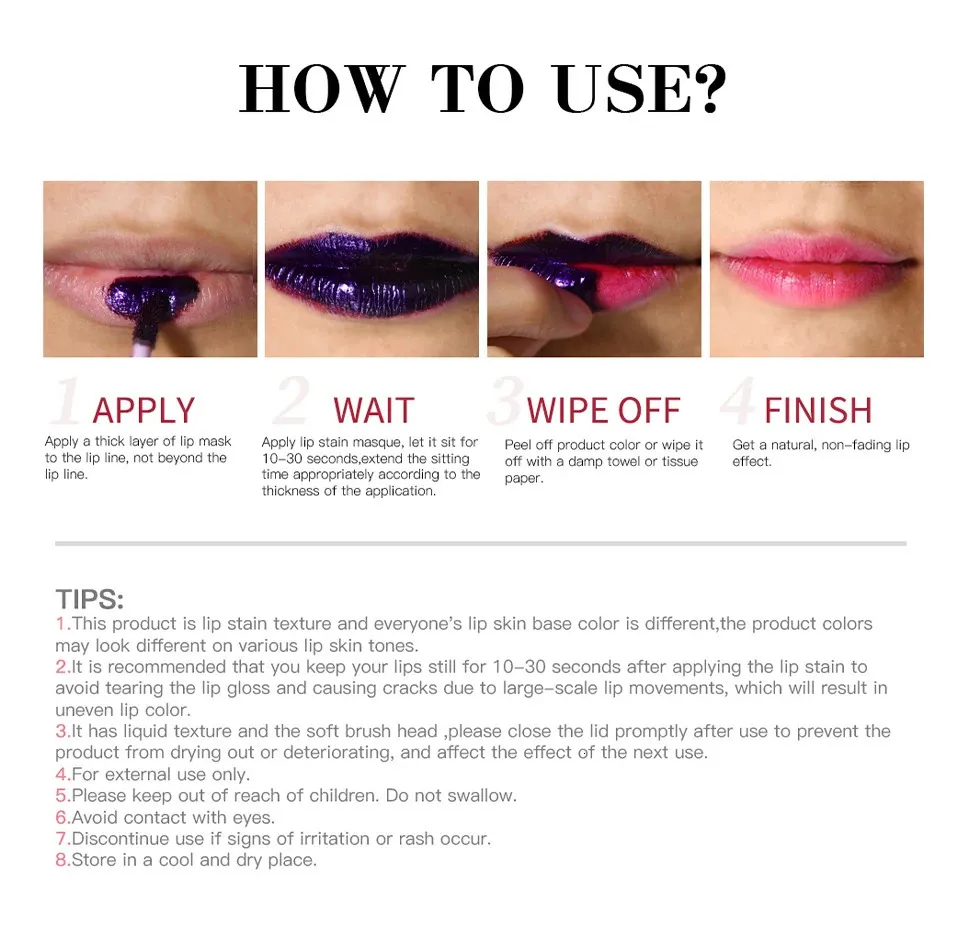 HOW TO USE?

1 APPLY
Apply a thick layer of lip mask to the lip line, not beyond the lip line.

2 WAIT
Apply lip stain masque, let it sit for 10-30 seconds,extend the sitting time appropriately according to the thickness of the application.

3 WIPE OFF
Peel off product color or wipe it off with a damp towel or tissue paper.

4 FINISH
Get a natural, non-fading lip effect.

TIPS:
1.This product is lip stain texture and everyone's lip skin base color is different,the product colors may look different on various lip skin tones.
2.It is recommended that you keep your lips still for 10-30 seconds after applying the lip stain to avoid tearing the lip gloss and causing cracks due to large-scale lip movements, which will result in uneven lip color.
3.It has liquid texture and the soft brush head ,please close the lid promptly after use to prevent the product from drying out or deteriorating, and affect the effect of the next use.
4.For external use only.
5.Please keep out of reach of children. Do not swallow.
6.Avoid contact with eyes.
7.Discontinue use if signs of irritation or rash occur.
8.Store in a cool and dry place.