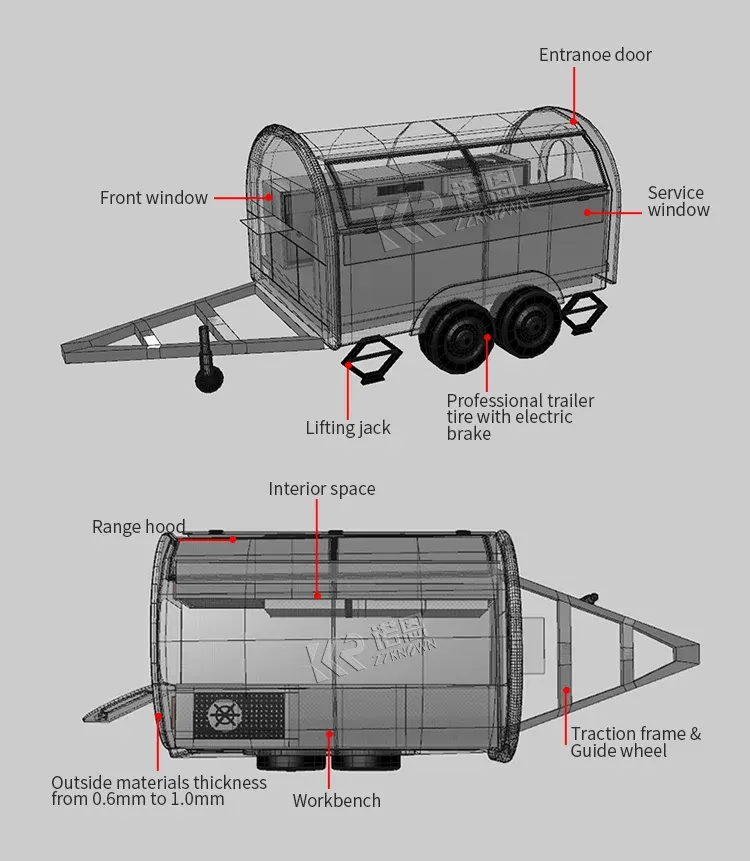 Entranoe door

Front window

Service window

KR ZZKNOWN

Lifting jack

Professional trailer tire with electric brake

Interior space

Range hood

KR ZZKNOWN

Traction frame & Guide wheel

Outside materials thickness from 0.6mm to 1.0mm

Workbench