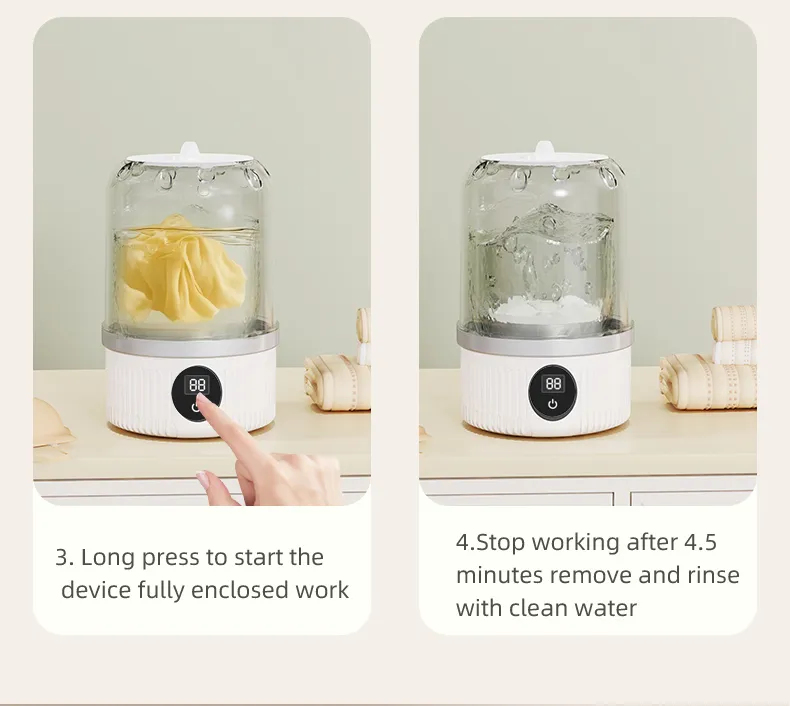 88

3. Long press to start the device fully enclosed work

88

4.Stop working after 4.5 minutes remove and rinse with clean water