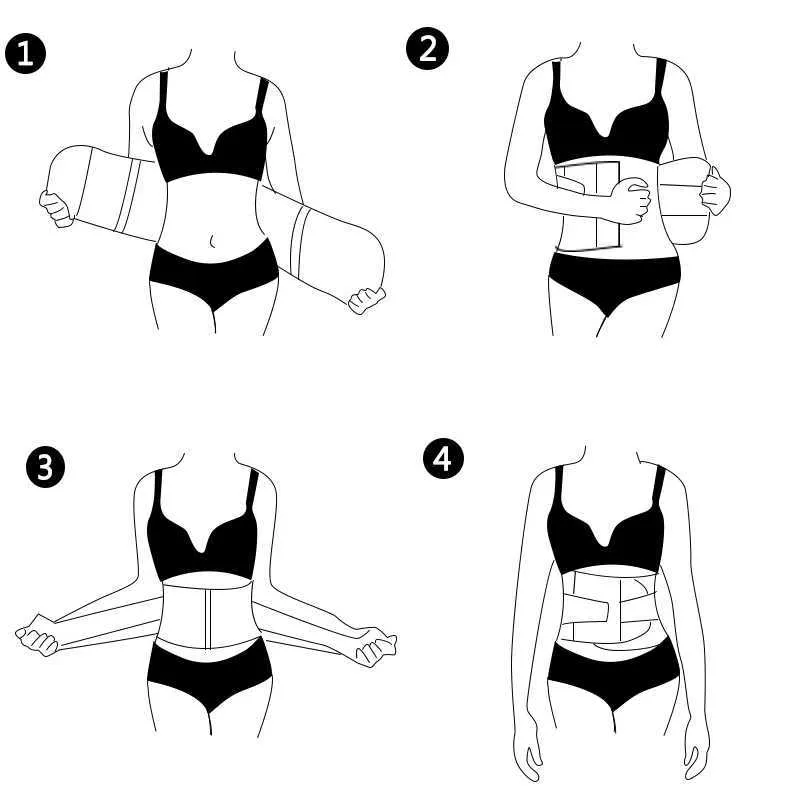 1

2

3

4