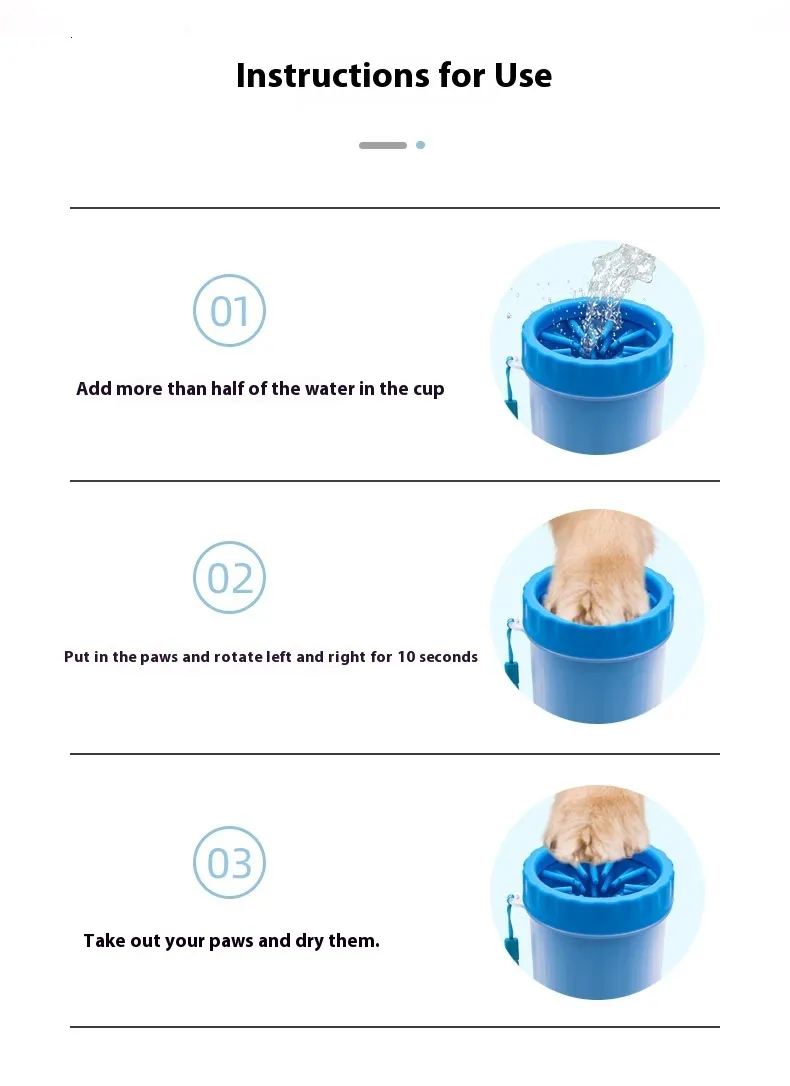 Instructions for Use

01

Add more than half of the water in the cup

02

Put in the paws and rotate left and right for 10 seconds

03

Take out your paws and dry them.