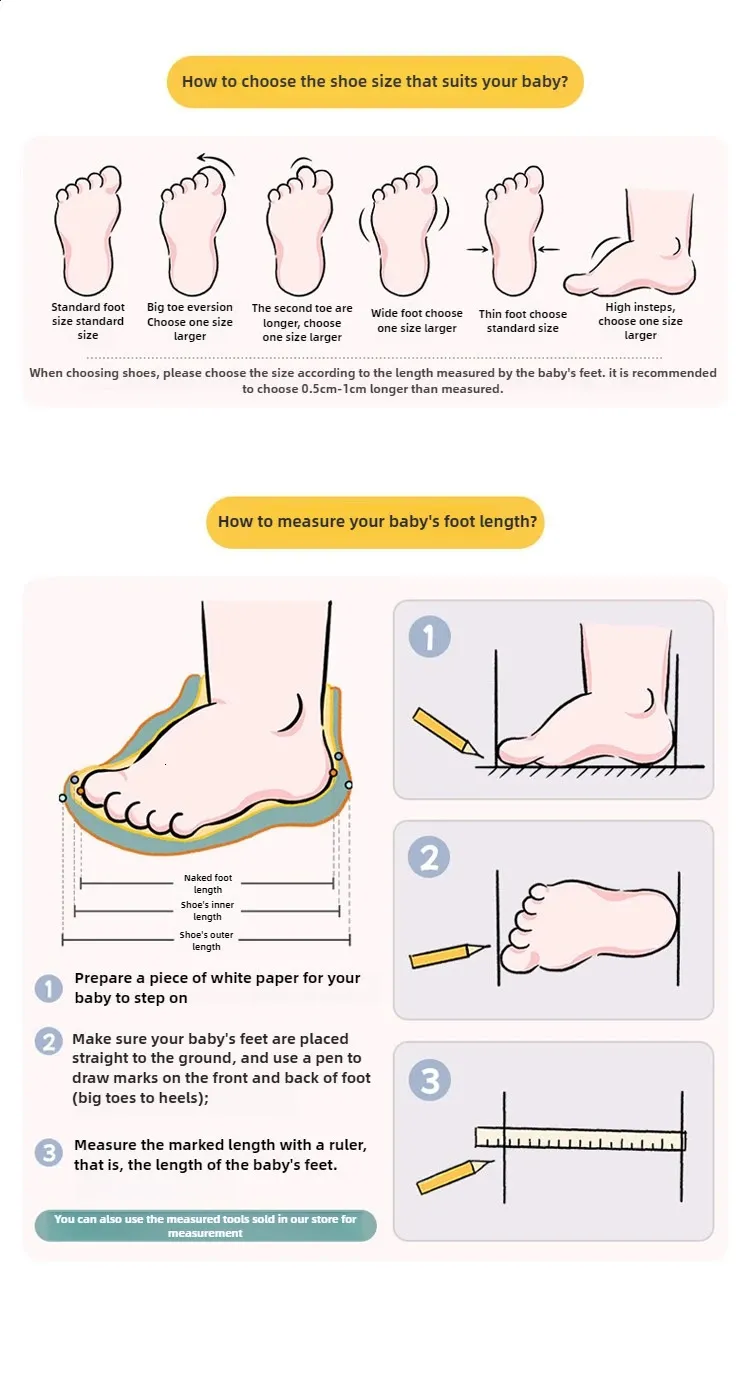 How to choose the shoe size that suits your baby?

Standard foot size standard size

Big toe eversion Choose one size larger

The second toe are longer, choose one size larger

Wide foot choose one size larger

Thin foot choose standard size

High insteps, choose one size larger

When choosing shoes, please choose the size according to the length measured by the baby's feet. it is recommended to choose 0.5cm-1cm longer than measured.

How to measure your baby's foot length?

Naked foot length

Shoe's inner length

Shoe's outer length

1 Prepare a piece of white paper for your baby to step on

2 Make sure your baby's feet are placed straight to the ground, and use a pen to draw marks on the front and back of foot (big toes to heels);

3 Measure the marked length with a ruler, that is, the length of the baby's feet.

You can also use the measured tools sold in our store for measurement

1

2

3