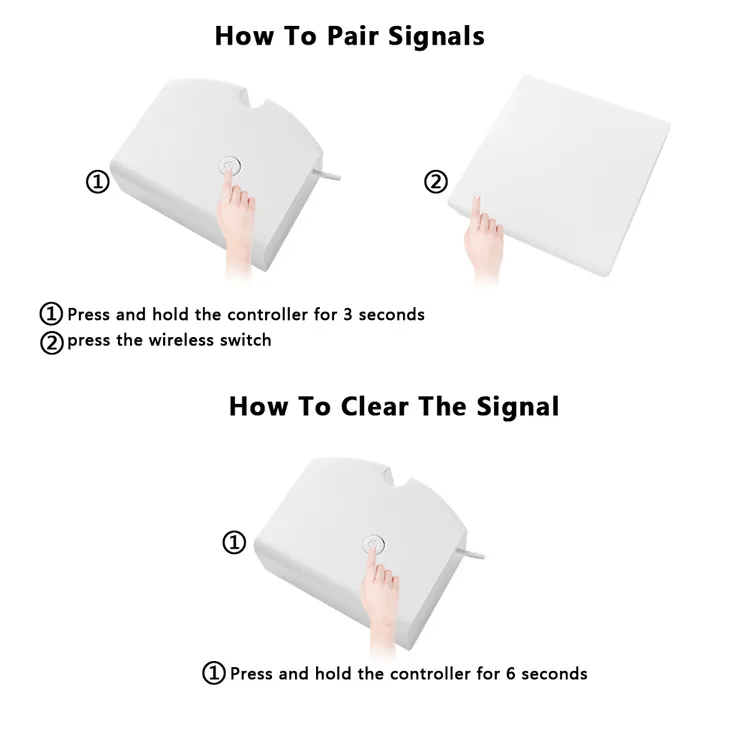 How To Pair Signals

①

②

① Press and hold the controller for 3 seconds
② press the wireless switch

How To Clear The Signal

①

① Press and hold the controller for 6 seconds