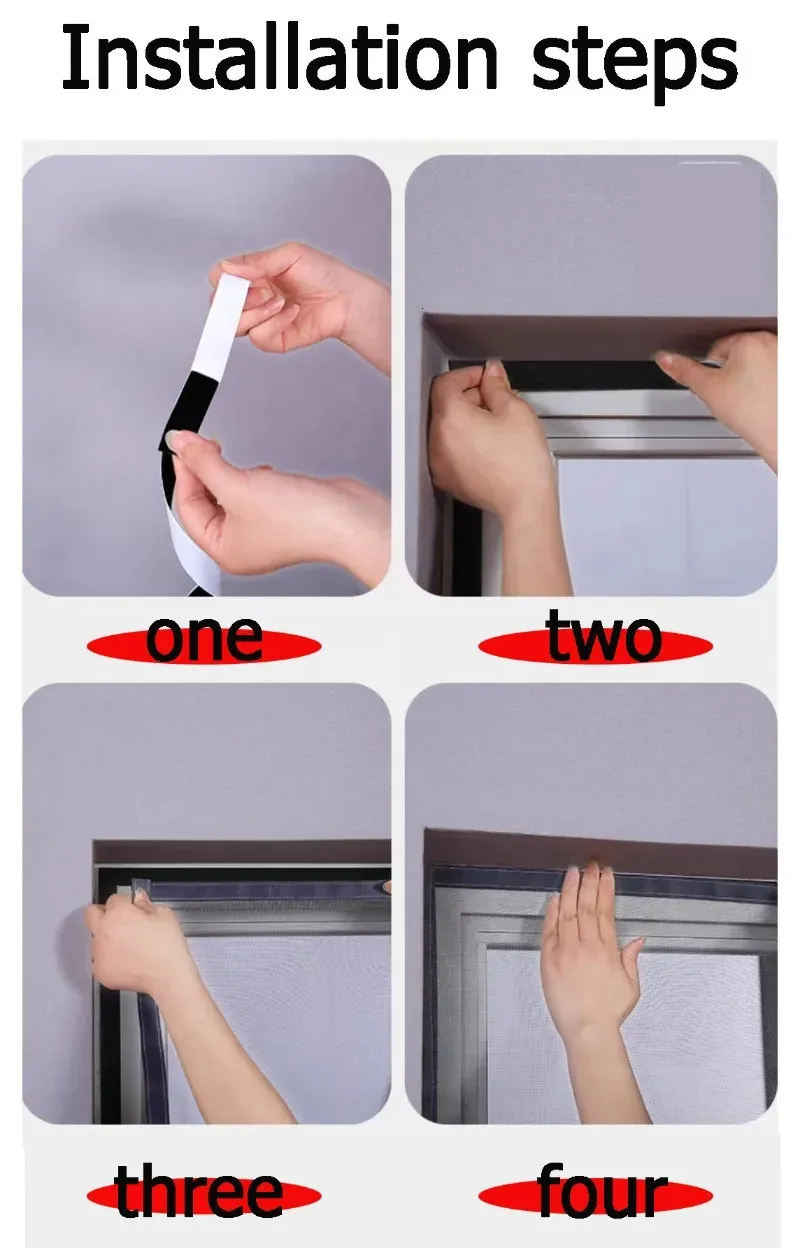 Installation steps

one

two

three

four