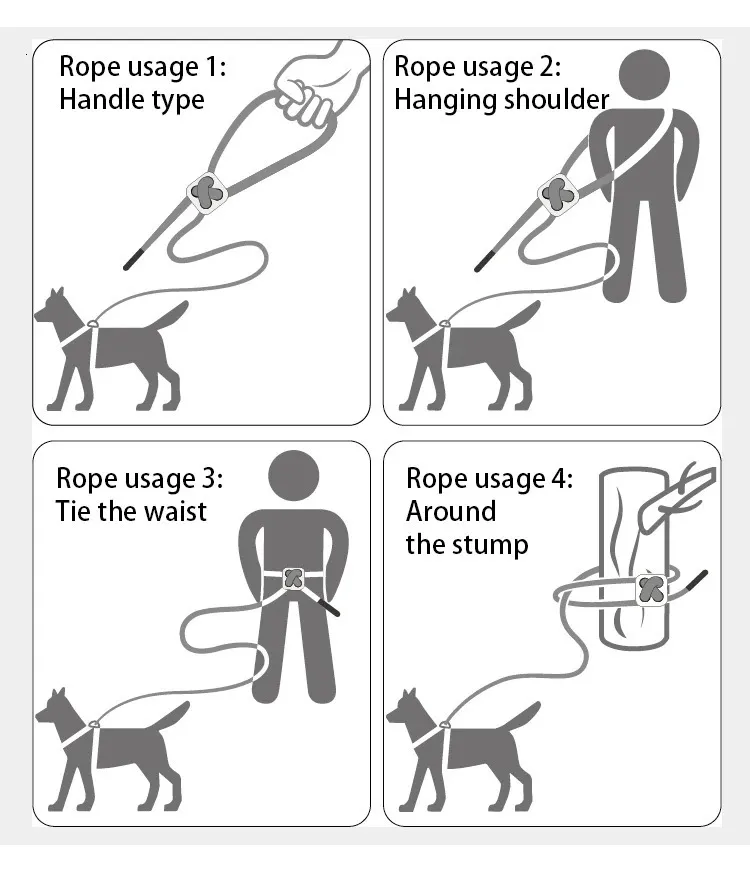 Rope usage 1:
Handle type

Rope usage 2:
Hanging shoulder

Rope usage 3:
Tie the waist

Rope usage 4:
Around
the stump