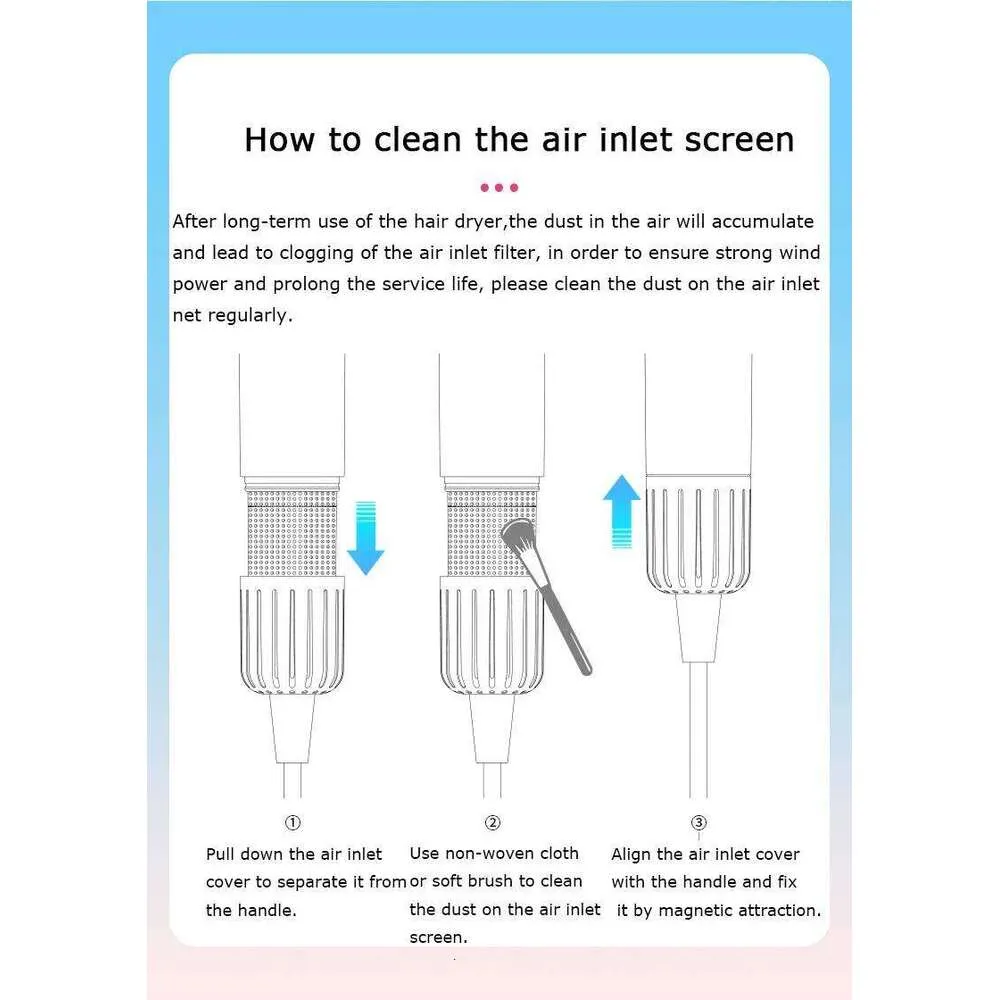 How to clean the air inlet screen

After long-term use of the hair dryer,the dust in the air will accumulate and lead to clogging of the air inlet filter, in order to ensure strong wind power and prolong the service life, please clean the dust on the air inlet net regularly.

①

Pull down the air inlet cover to separate it from the handle.

②

Use non-woven cloth or soft brush to clean the dust on the air inlet screen.

③

Align the air inlet cover with the handle and fix it by magnetic attraction.