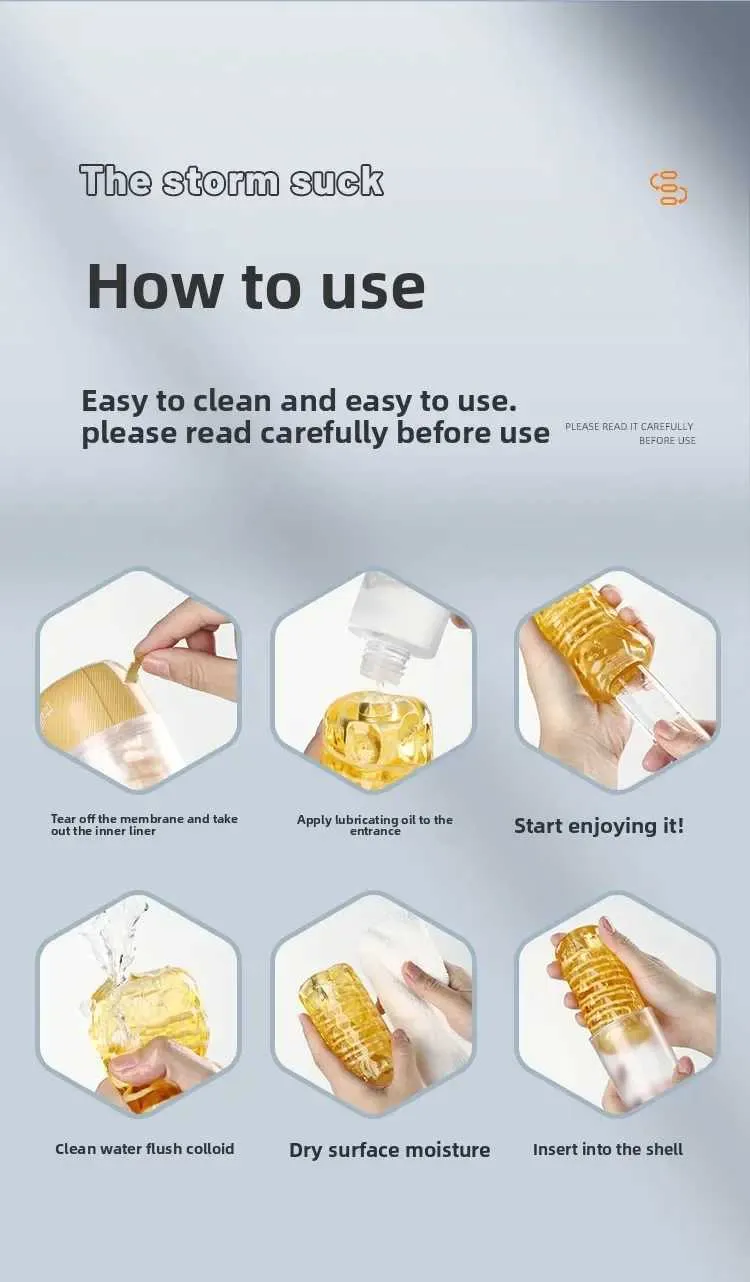 The storm suck

How to use

Easy to clean and easy to use.
please read carefully before use

PLEASE READ IT CAREFULLY BEFORE USE

Tear off the membrane and take out the inner liner

Apply lubricating oil to the entrance

Start enjoying it!

Clean water flush colloid

Dry surface moisture

Insert into the shell