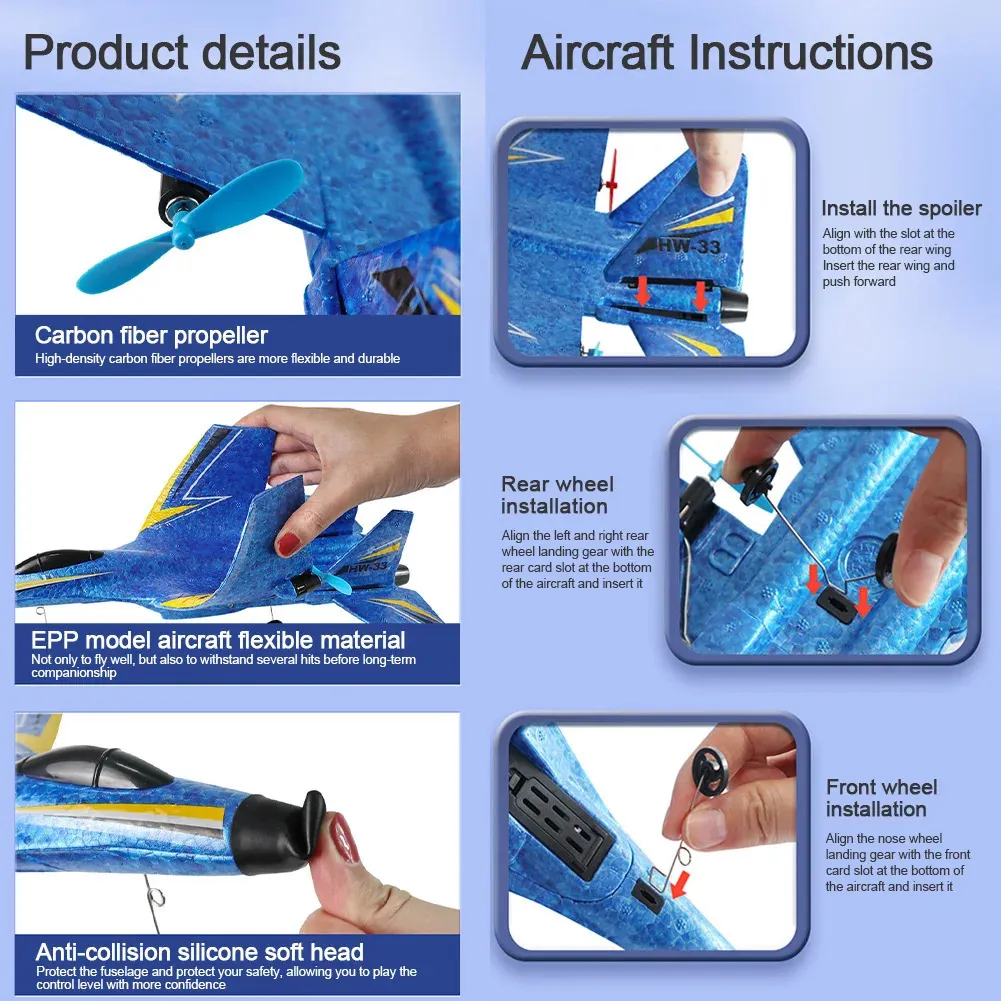 Product details

Carbon fiber propeller
High-density carbon fiber propellers are more flexible and durable

HW-33

EPP model aircraft flexible material
Not only to fly well, but also to withstand several hits before long-term companionship

Anti-collision silicone soft head
Protect the fuselage and protect your safety, allowing you to play the control level with more confidence

Aircraft Instructions

HW-33

Install the spoiler
Align with the slot at the bottom of the rear wing Insert the rear wing and push forward

Rear wheel installation
Align the left and right rear wheel landing gear with the rear card slot at the bottom of the aircraft and insert it

Front wheel installation
Align the nose wheel landing gear with the front card slot at the bottom of the aircraft and insert it