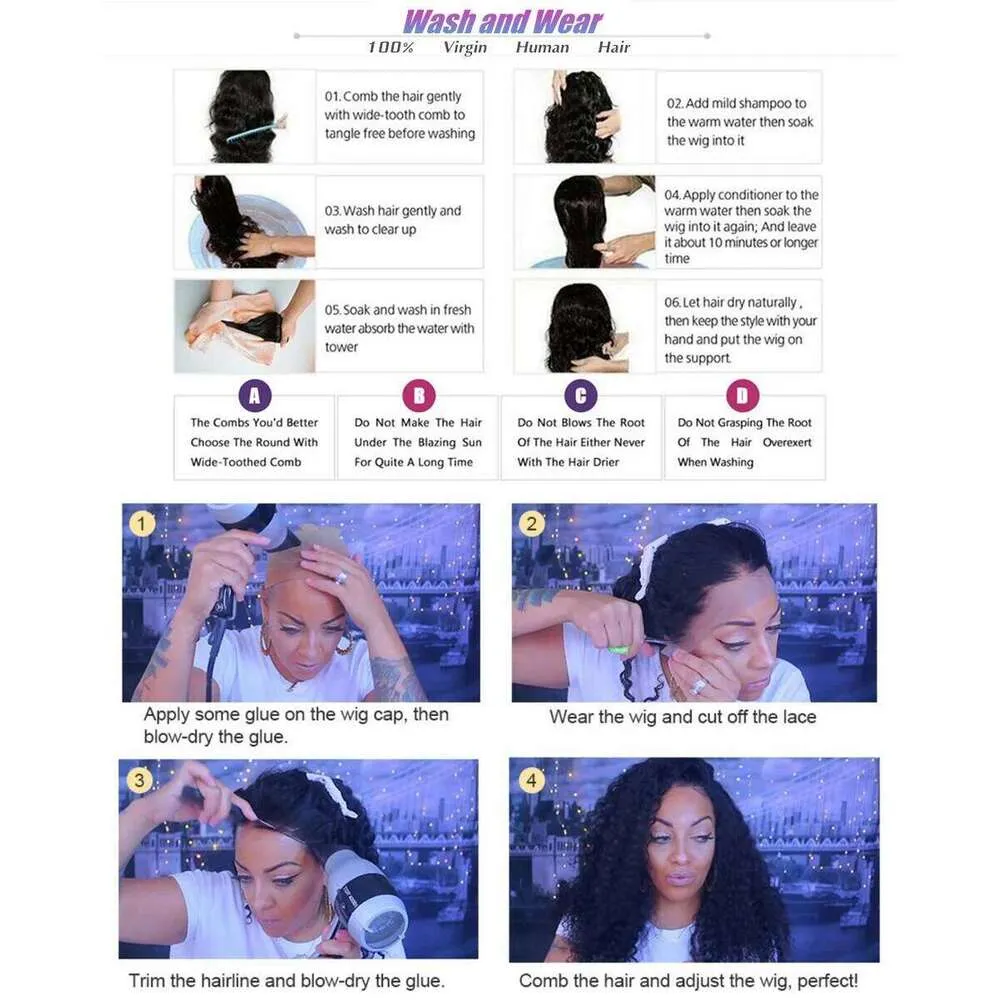 Wash and Wear
100% Virgin Human Hair

01. Comb the hair gently with wide-tooth comb to tangle free before washing

02. Add mild shampoo to the warm water then soak the wig into it

03. Wash hair gently and wash to clear up

04. Apply conditioner to the warm water then soak the wig into it again; And leave it about 10 minutes or longer time

05. Soak and wash in fresh water absorb the water with tower

06. Let hair dry naturally, then keep the style with your hand and put the wig on the support

A
The Combs You'd Better Choose The Round With Wide-Toothed Comb

B
Do Not Make The Hair Under The Blazing Sun For Quite A Long Time

C
Do Not Blows The Root Of The Hair Either Never With The Hair Drier

D
Do Not Grasping The Root Of The Hair Overexert When Washing

1
Apply some glue on the wig cap, then blow-dry the glue.

2
Wear the wig and cut off the lace

3
Trim the hairline and blow-dry the glue.

4
Comb the hair and adjust the wig, perfect!