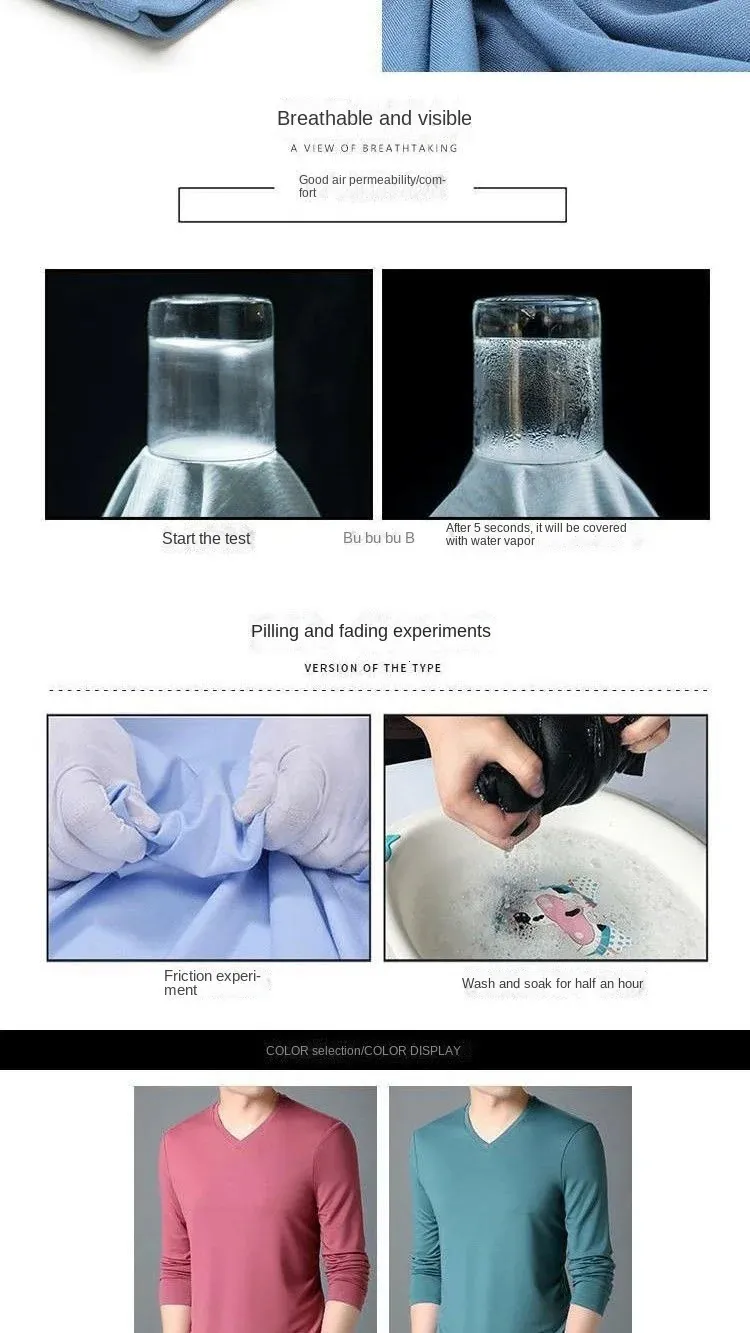 Breathable and visible

A VIEW OF BREATHTAKING

Good air permeability/comfort

Start the test

Bu bu bu B

After 5 seconds, it will be covered with water vapor

Pilling and fading experiments

VERSION OF THE TYPE

Friction experiment

Wash and soak for half an hour

COLOR selection/COLOR DISPLAY