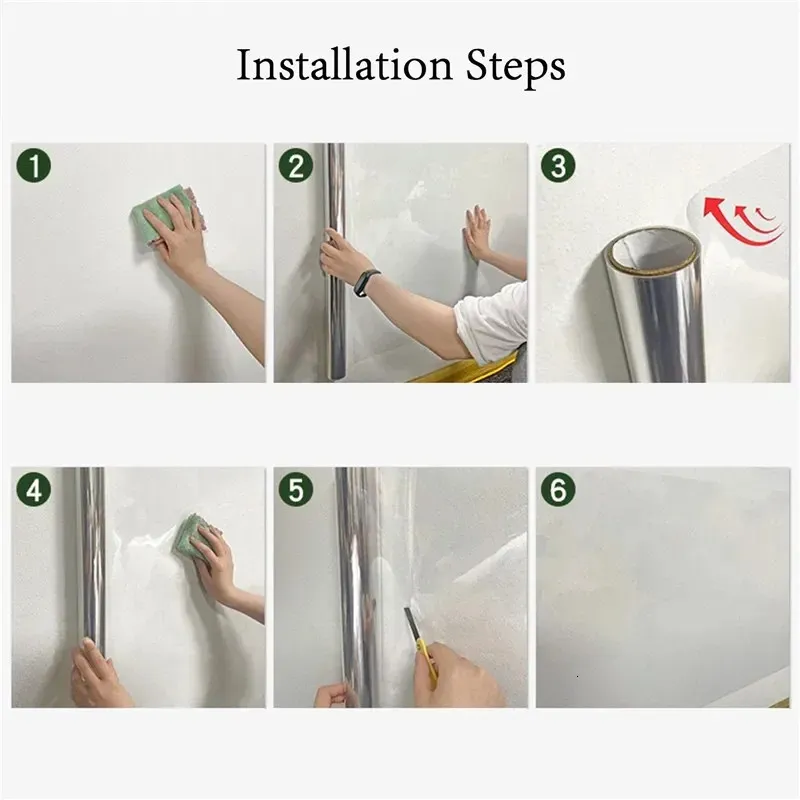 Installation Steps

1

2

3

4

5

6