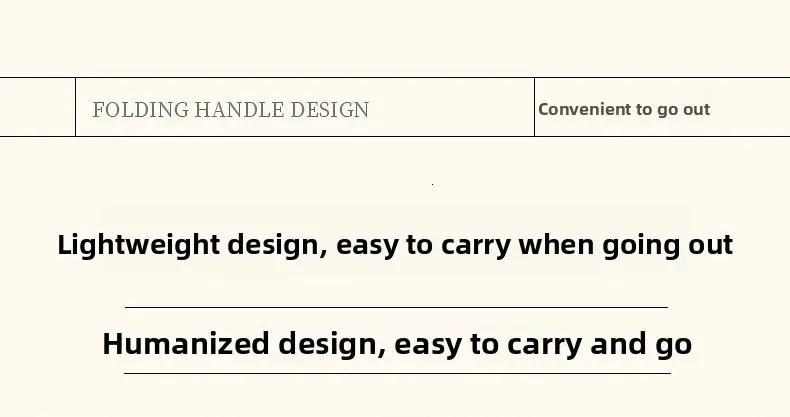 FOLDING HANDLE DESIGN

Convenient to go out

Lightweight design, easy to carry when going out

Humanized design, easy to carry and go