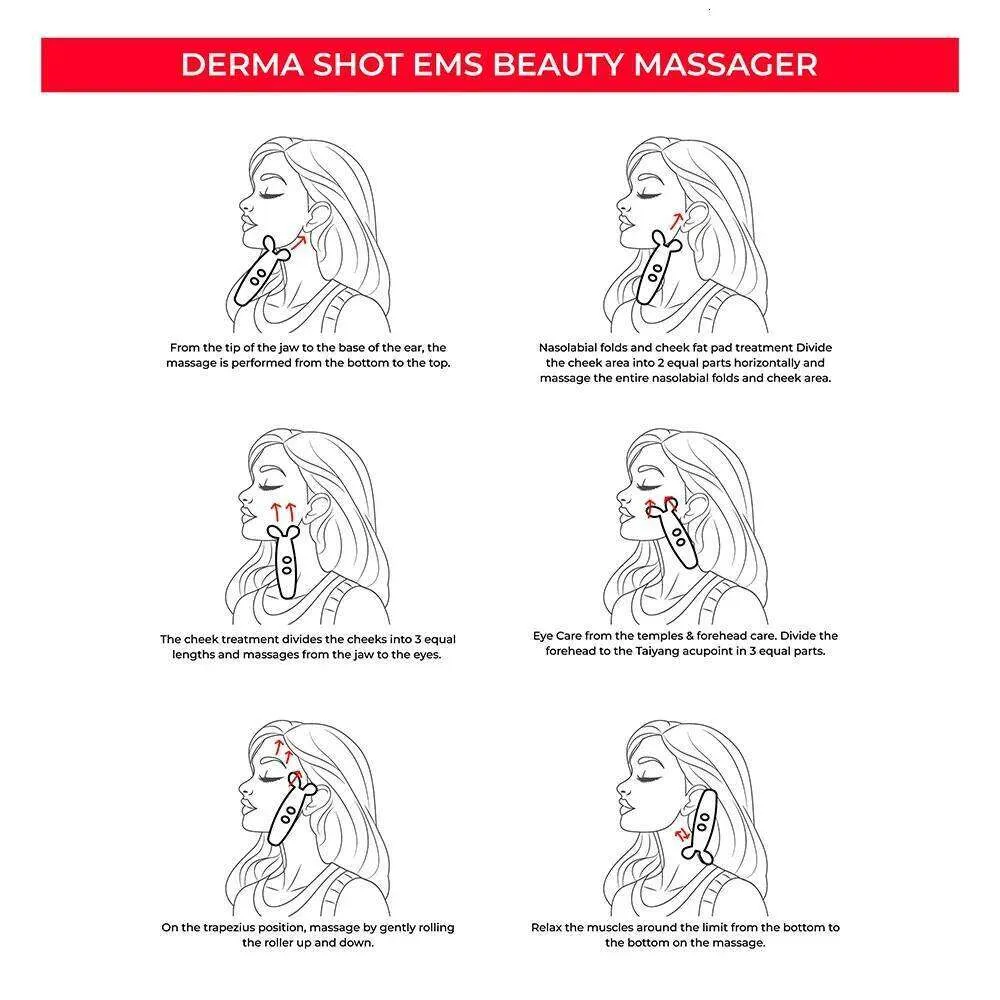 DERMA SHOT EMS BEAUTY MASSAGER

From the tip of the jaw to the base of the ear, the massage is performed from the bottom to the top.

Nasolabial folds and cheek fat pad treatment Divide the cheek area into 2 equal parts horizontally and massage the entire nasolabial folds and cheek area.

The cheek treatment divides the cheeks into 3 equal lengths and massages from the jaw to the eyes.

Eye Care from the temples & forehead care. Divide the forehead to the Taiyang acupoint in 3 equal parts.

On the trapezius position, massage by gently rolling the roller up and down.

Relax the muscles around the limit from the bottom to the bottom on the massage.