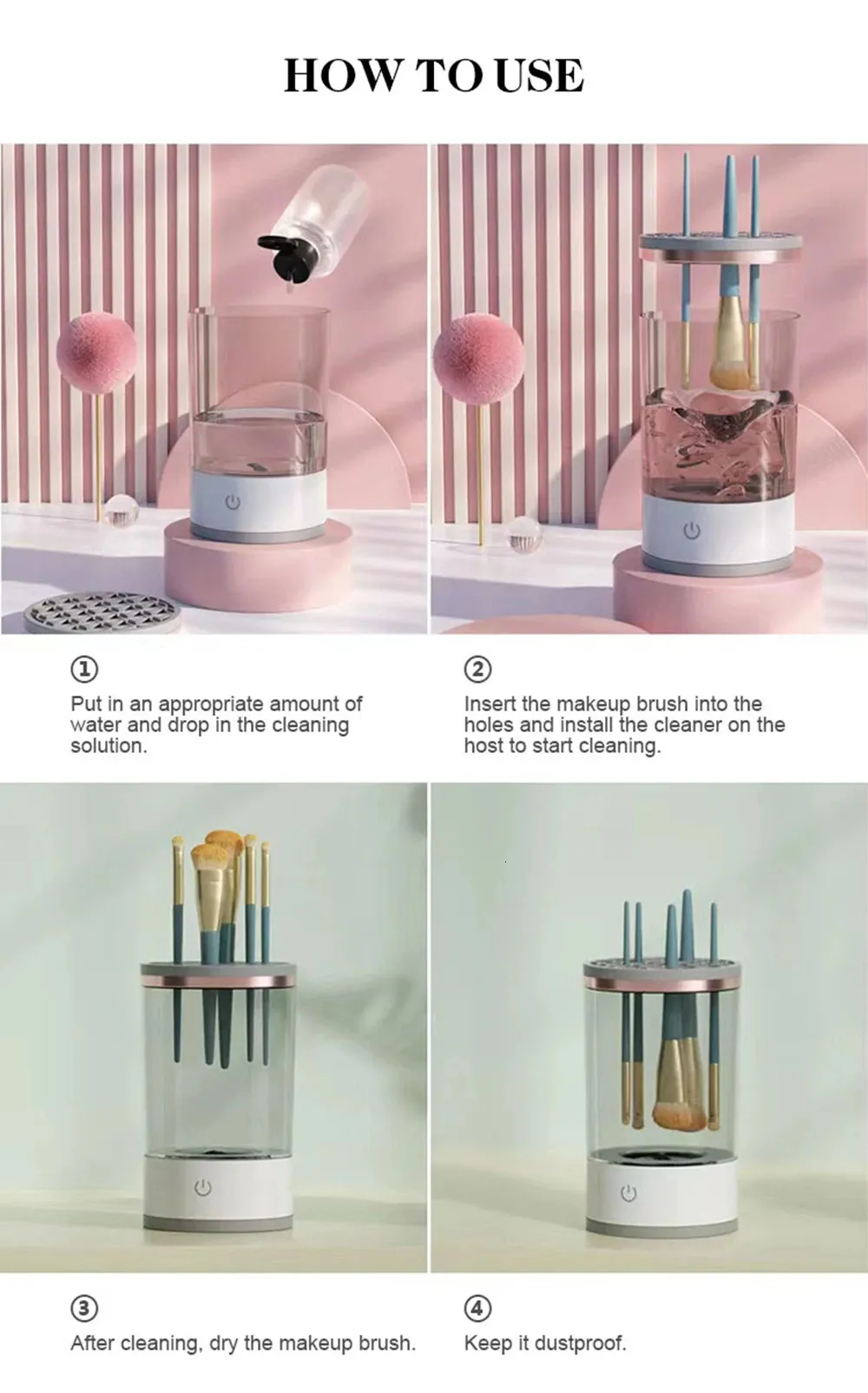 HOW TO USE

①
Put in an appropriate amount of water and drop in the cleaning solution.

②
Insert the makeup brush into the holes and install the cleaner on the host to start cleaning.

③
After cleaning, dry the makeup brush.

④
Keep it dustproof.