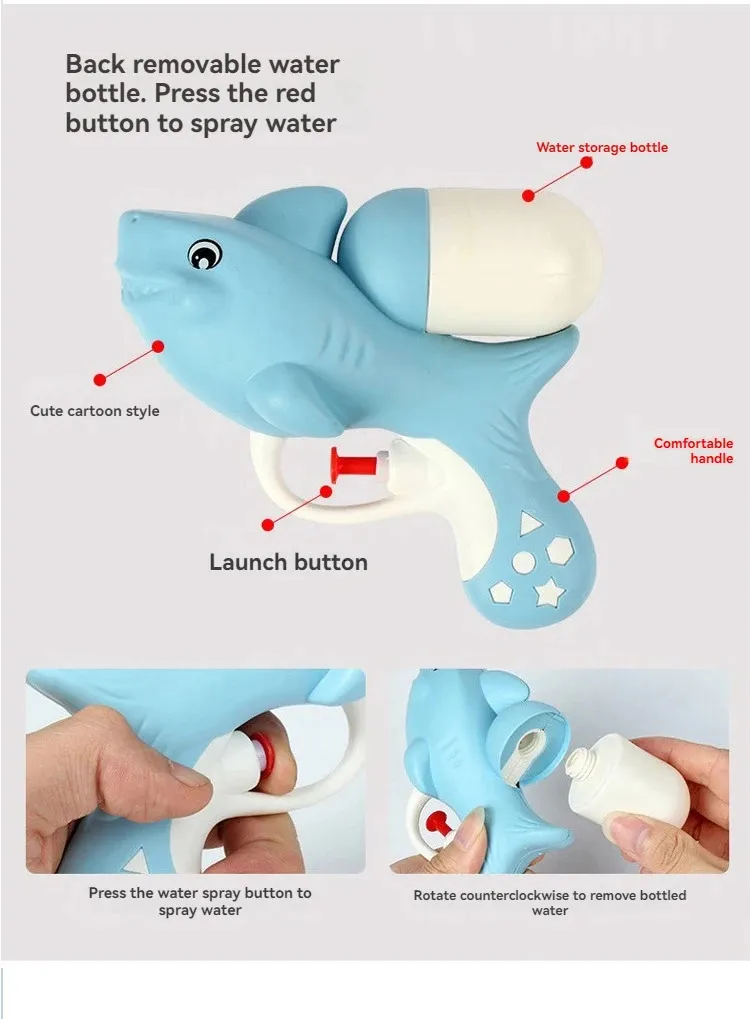 Back removable water bottle. Press the red button to spray water

Water storage bottle

Cute cartoon style

Comfortable handle

Launch button

Press the water spray button to spray water

Rotate counterclockwise to remove bottled water