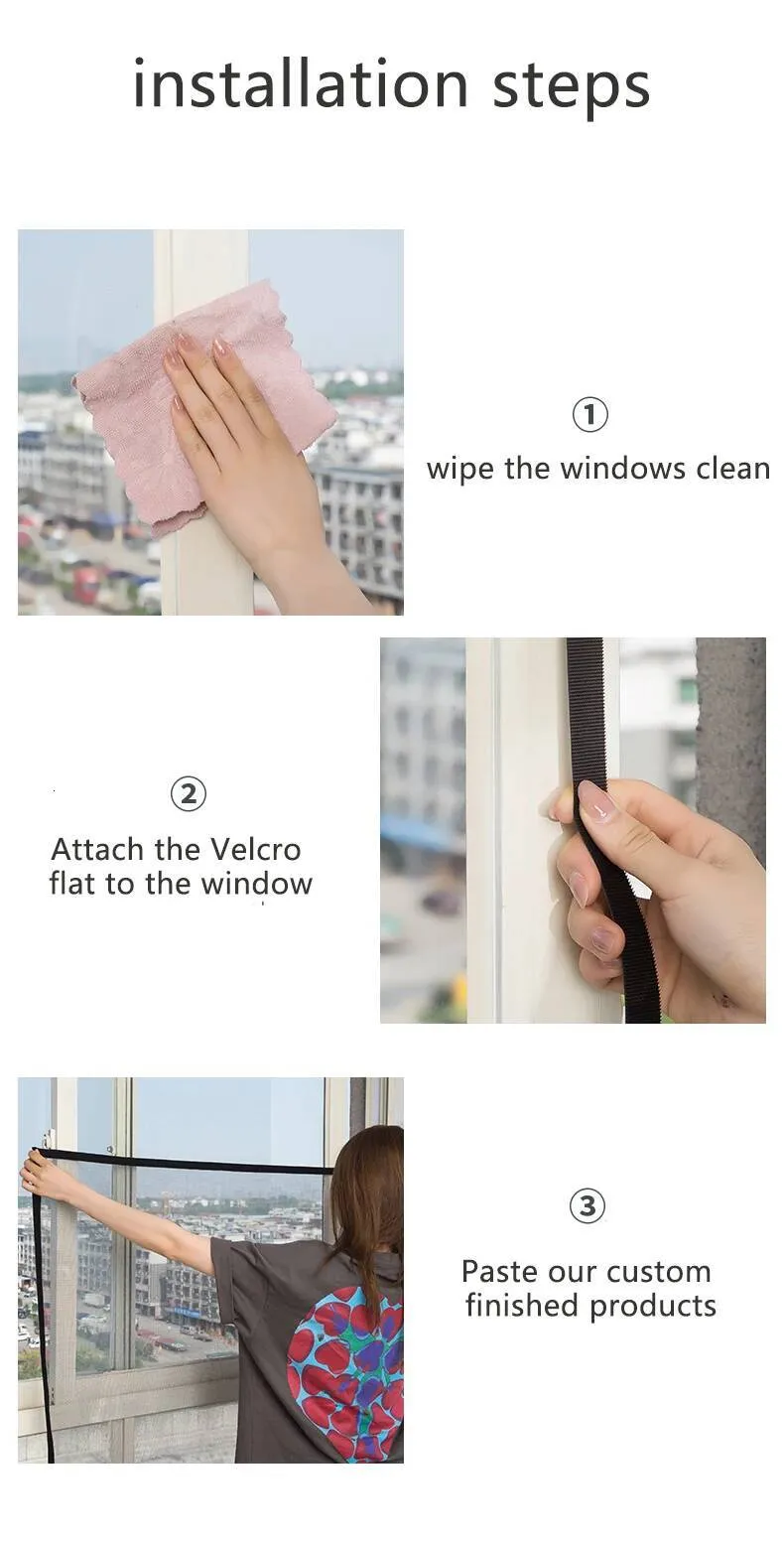 installation steps

①
wipe the windows clean

②
Attach the Velcro flat to the window

③
Paste our custom finished products