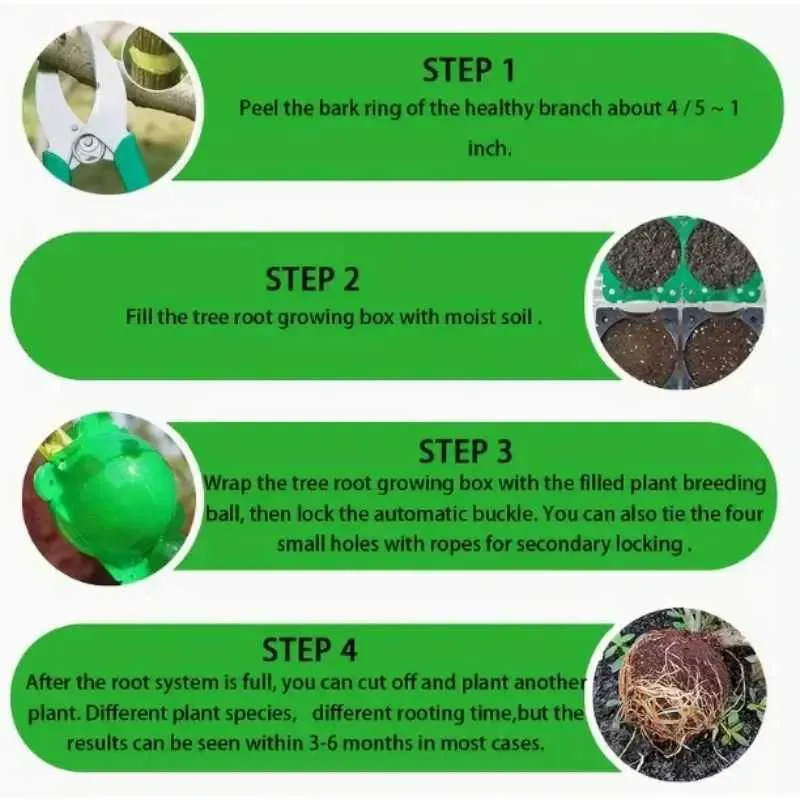 STEP 1
Peel the bark ring of the healthy branch about 4 / 5 ~ 1 inch.

STEP 2
Fill the tree root growing box with moist soil .

STEP 3
Wrap the tree root growing box with the filled plant breeding ball, then lock the automatic buckle. You can also tie the four small holes with ropes for secondary locking .

STEP 4
After the root system is full, you can cut off and plant another plant. Different plant species, different rooting time,but the results can be seen within 3-6 months in most cases.