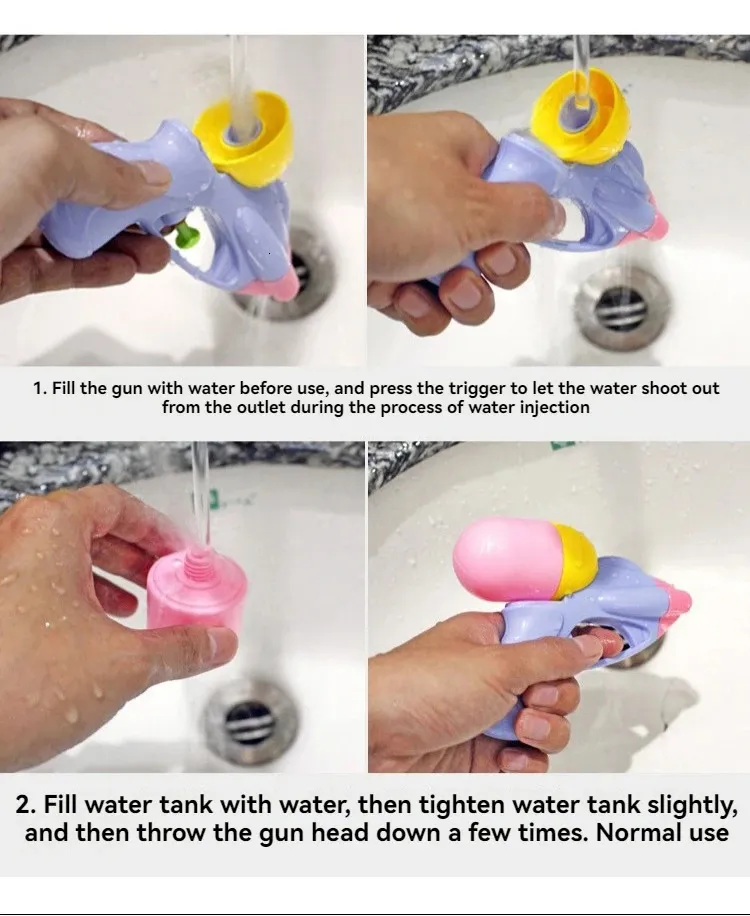 1. Fill the gun with water before use, and press the trigger to let the water shoot out from the outlet during the process of water injection

2. Fill water tank with water, then tighten water tank slightly, and then throw the gun head down a few times. Normal use